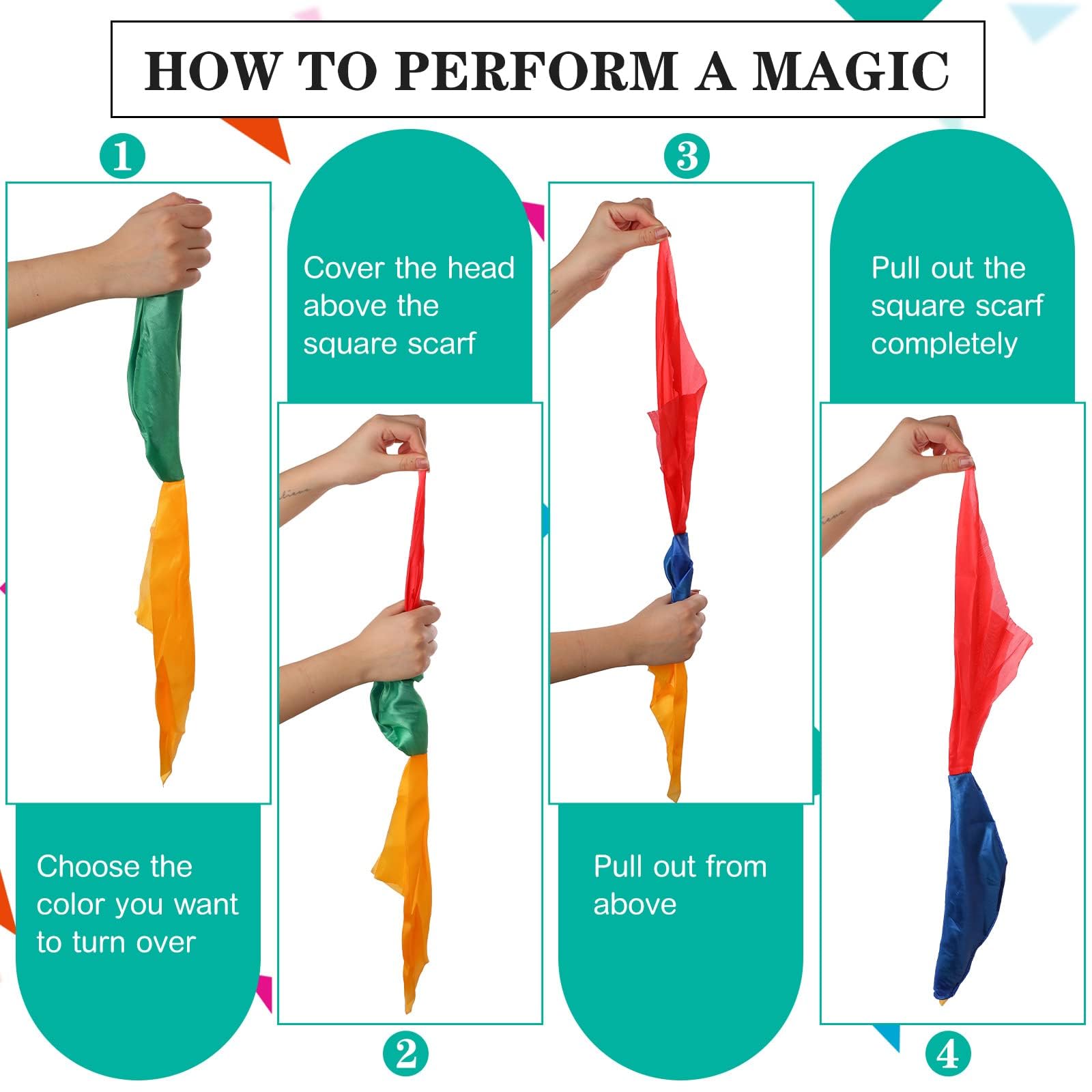 HOW TO PERFORM A MAGIC

1

Choose the color you want to turn over

Cover the head above the square scarf

2

3

Pull out from above

Pull out the square scarf completely

4