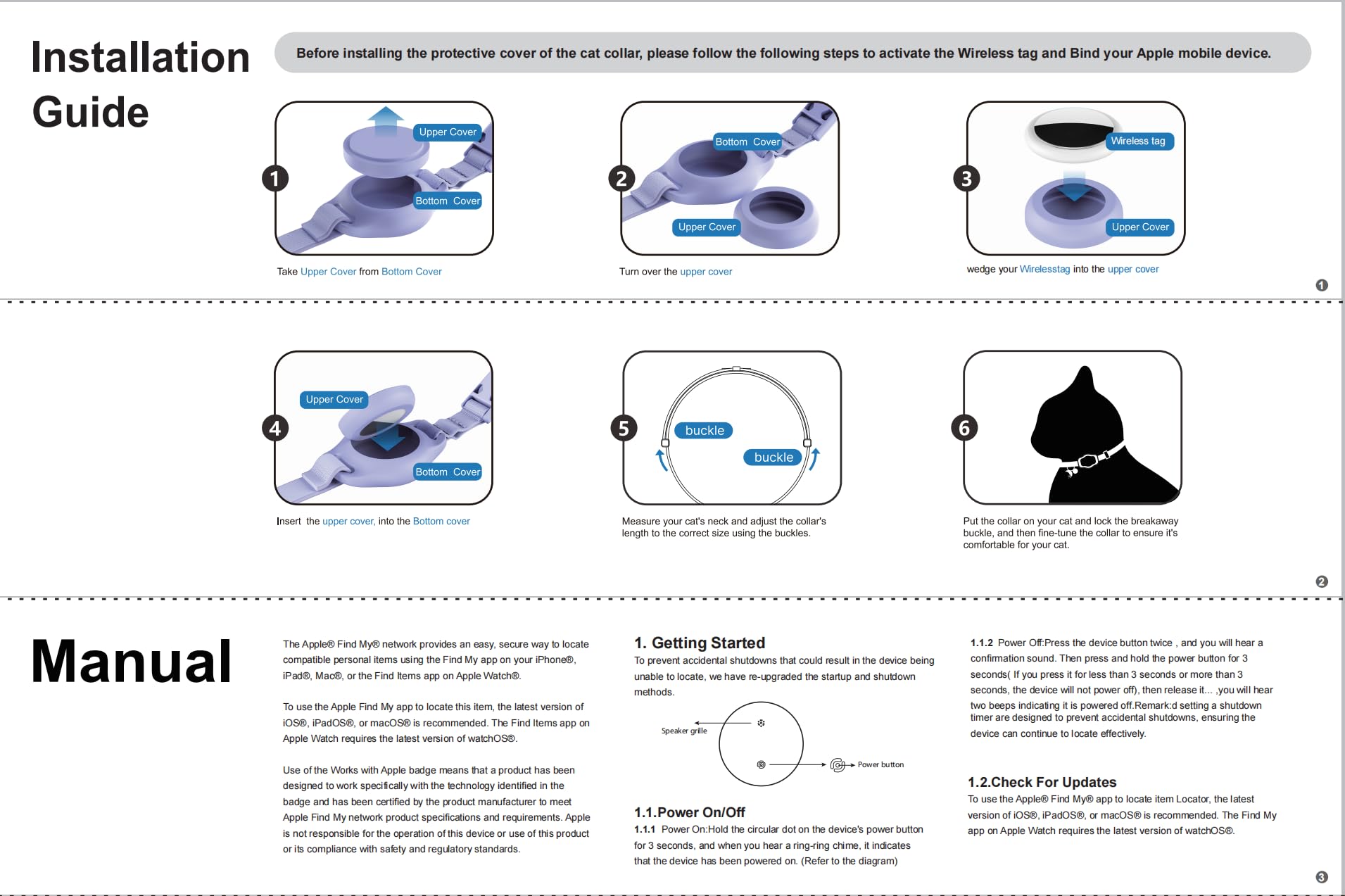 Installation Guide

Before installing the protective cover of the cat collar, please follow the following steps to activate the Wireless tag and Bind your Apple mobile device.

1
Upper Cover
Bottom Cover
Take Upper Cover from Bottom Cover

2
Bottom Cover
Upper Cover
Turn over the upper cover

3
Wireless tag
Upper Cover
wedge your Wirelesstag into the upper cover

1

4
Upper Cover
Bottom Cover
Insert the upper cover, into the Bottom cover

5
buckle
buckle
Measure your cat's neck and adjust the collar's length to the correct size using the buckles.

6
Put the collar on your cat and lock the breakaway buckle, and then fine-tune the collar to ensure it's comfortable for your cat.

2

Manual

The Apple® Find My® network provides an easy, secure way to locate compatible personal items using the Find My app on your iPhone®, iPad®, Mac®, or the Find Items app on Apple Watch®.

To use the Apple Find My app to locate this item, the latest version of iOS®, iPadOS®, or macOS® is recommended. The Find Items app on Apple Watch requires the latest version of watchOS®.

Use of the Works with Apple badge means that a product has been designed to work specifically with the technology identified in the badge and has been certified by the product manufacturer to meet Apple Find My network product specifications and requirements. Apple is not responsible for the operation of this device or use of this product or its compliance with safety and regulatory standards.

1. Getting Started
To prevent accidental shutdowns that could result in the device being unable to locate, we have re-upgraded the startup and shutdown methods.

Speaker grille
Power button

1.1.Power On/Off
1.1.1 Power On:Hold the circular dot on the device's power button for 3 seconds, and when you hear a ring-ring chime, it indicates that the device has been powered on. (Refer to the diagram)

1.1.2 Power Off:Press the device button twice , and you will hear a confirmation sound. Then press and hold the power button for 3 seconds( If you press it for less than 3 seconds or more than 3 seconds, the device will not power off), then release it... ,you will hear two beeps indicating it is powered off.Remark:d setting a shutdown timer are designed to prevent accidental shutdowns, ensuring the device can continue to locate effectively.

1.2.Check For Updates
To use the Apple® Find My® app to locate item Locator, the latest version of iOS®, iPadOS®, or macOS® is recommended. The Find My app on Apple Watch requires the latest version of watchOS®.

3