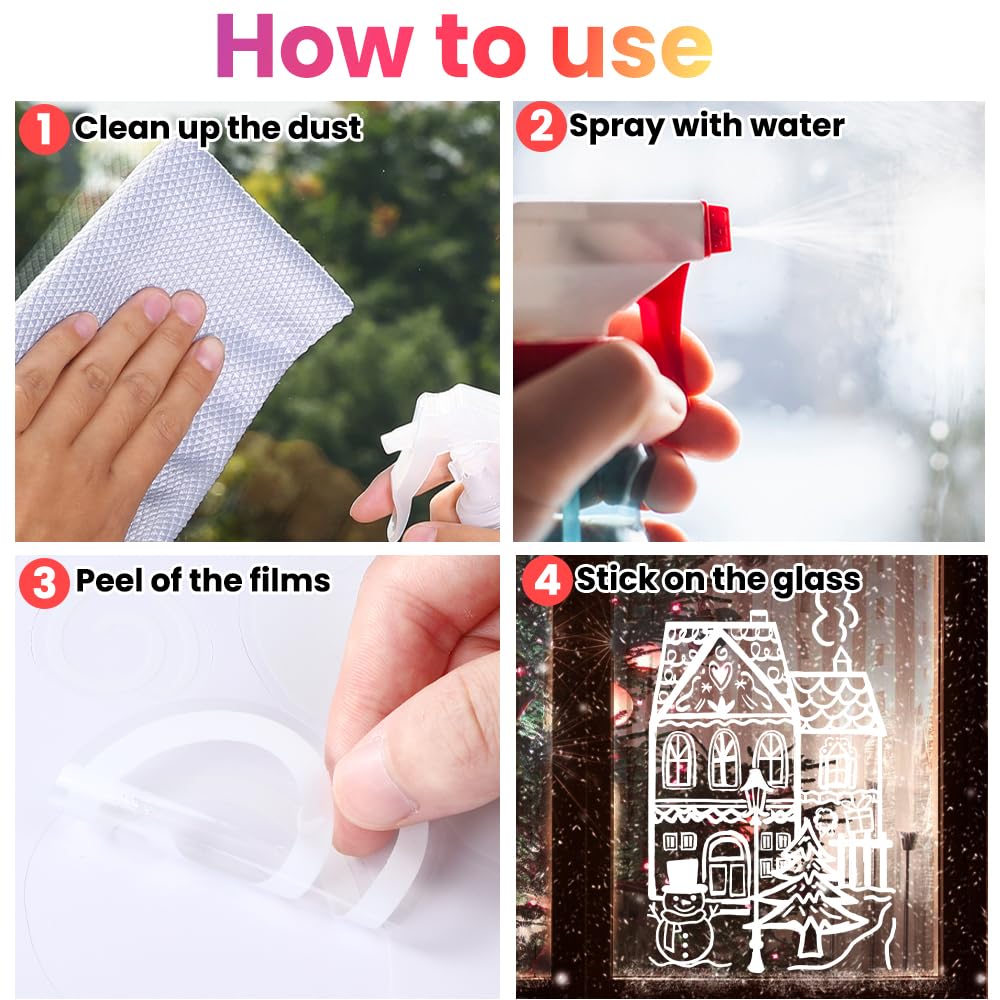 How to use

1 Clean up the dust

2 Spray with water

3 Peel of the films

4 Stick on the glass