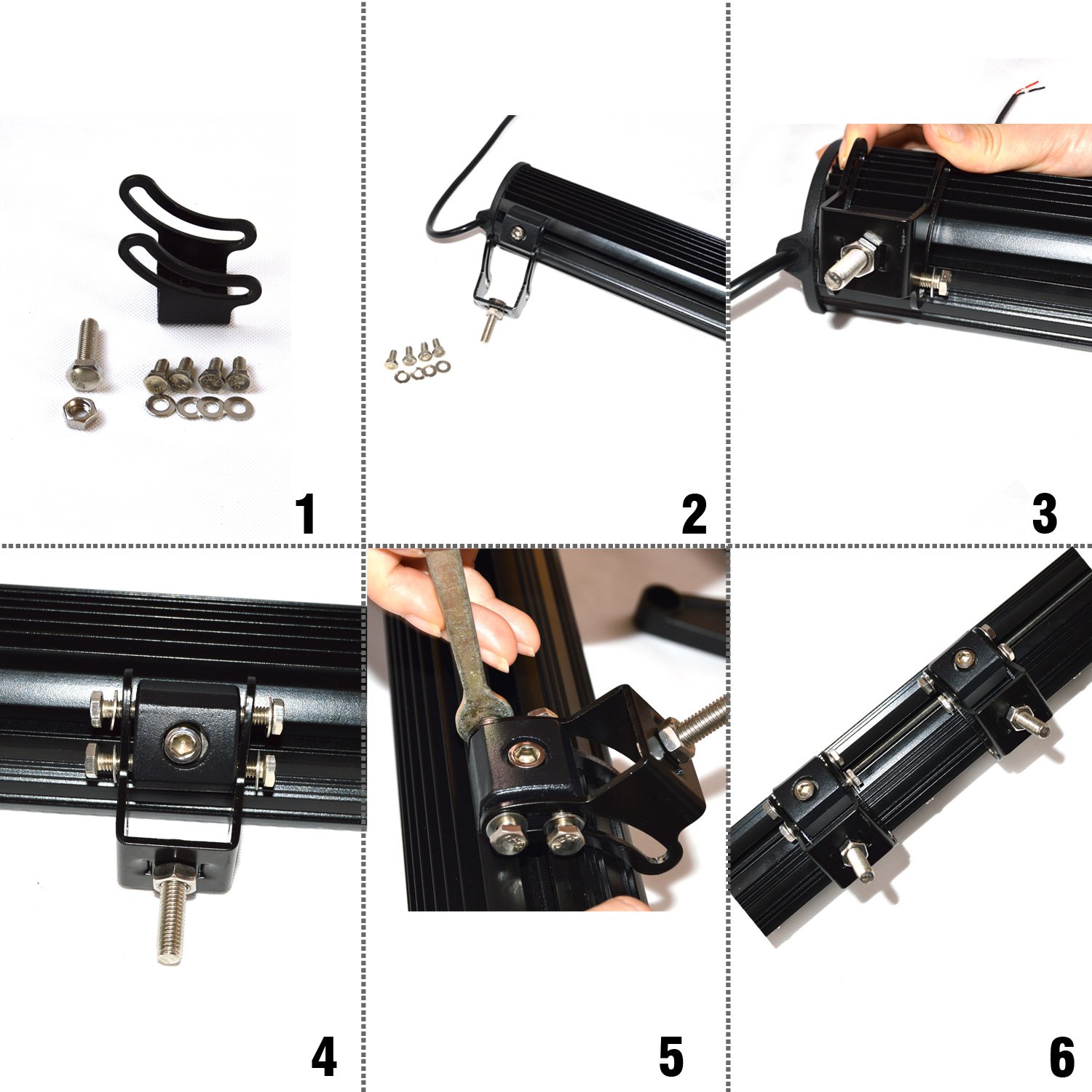 1

2

3

4

5

6