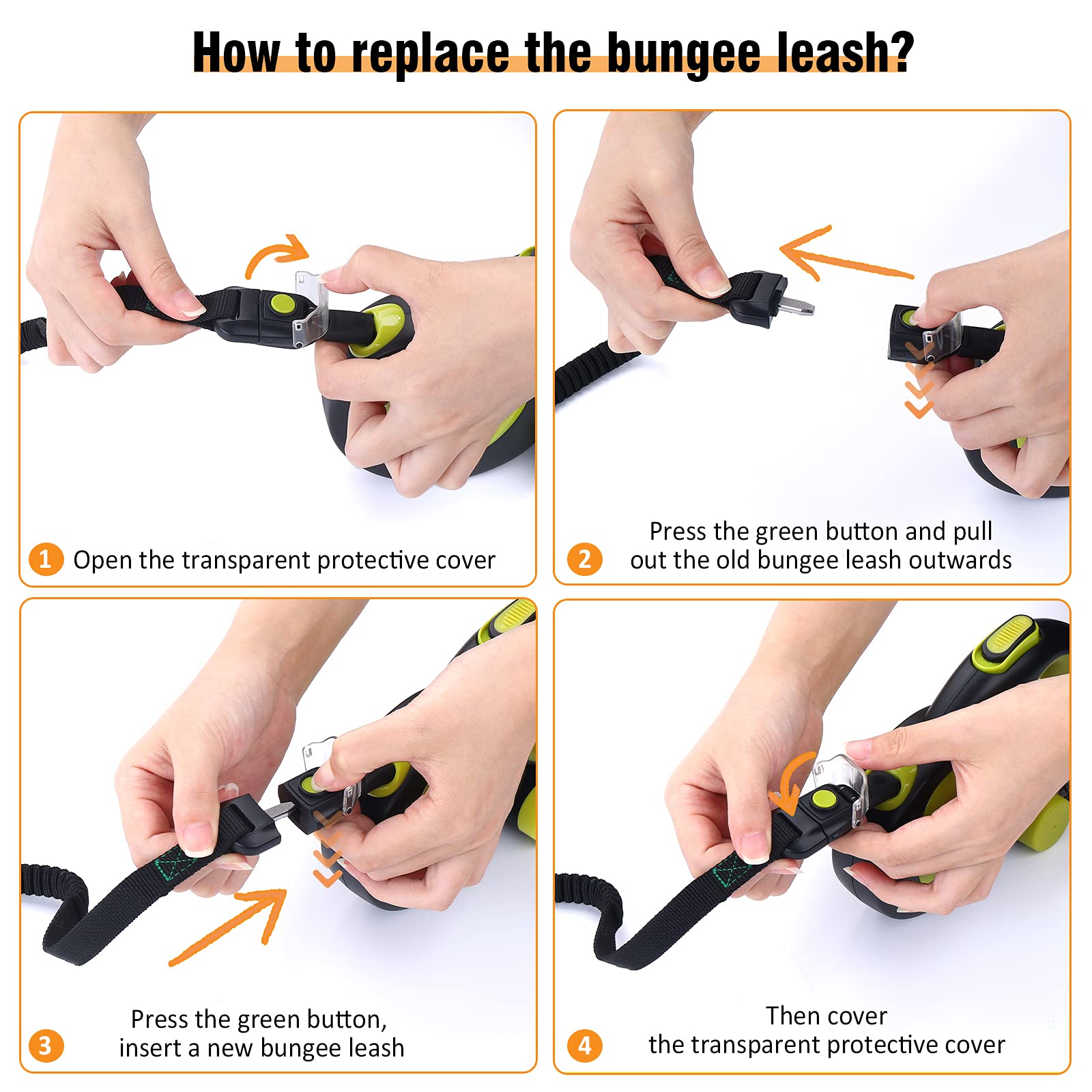 How to replace the bungee leash?

1 Open the transparent protective cover

2 Press the green button and pull out the old bungee leash outwards

3 Press the green button, insert a new bungee leash

4 Then cover the transparent protective cover