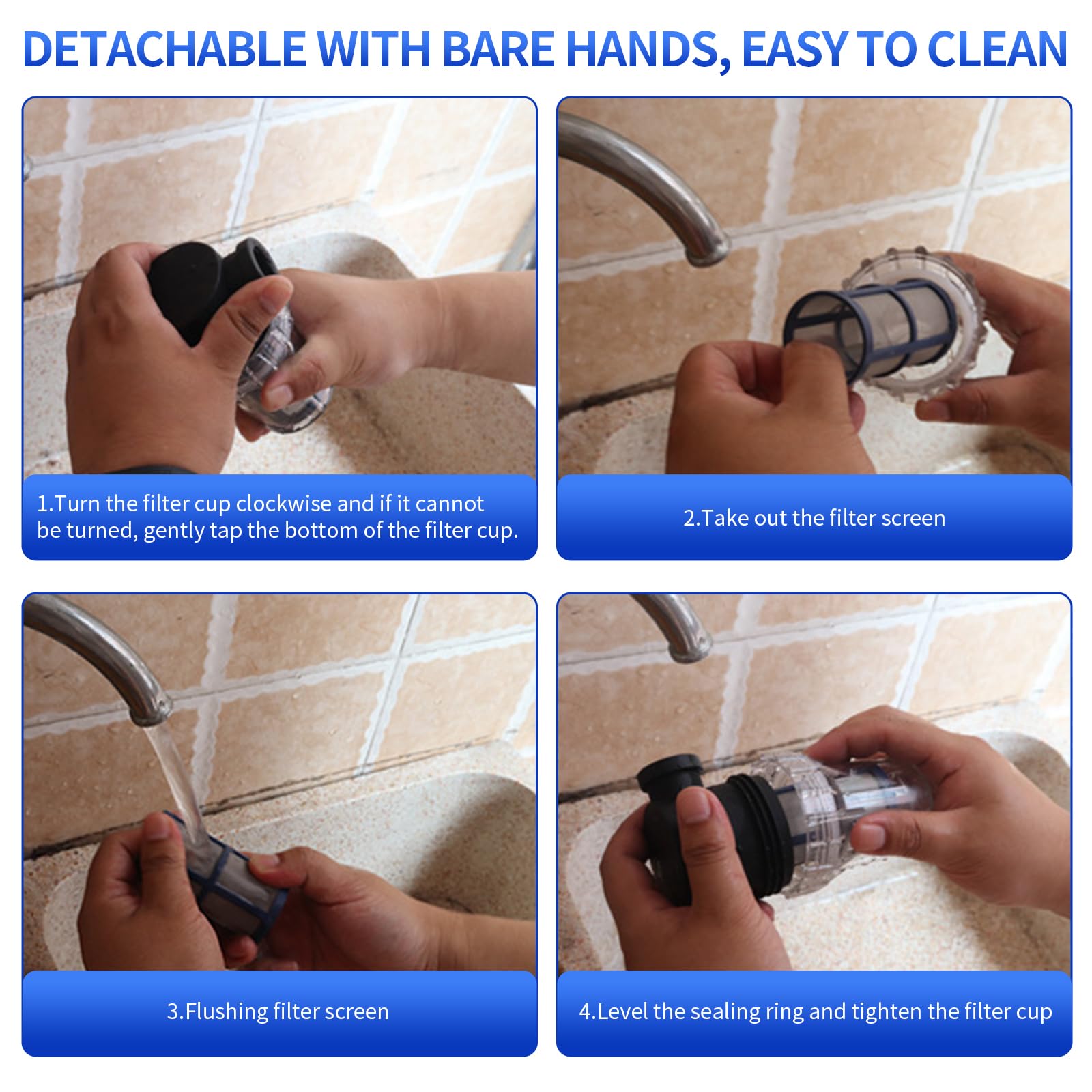 DETACHABLE WITH BARE HANDS, EASY TO CLEAN

1.Turn the filter cup clockwise and if it cannot be turned, gently tap the bottom of the filter cup.

2.Take out the filter screen

3.Flushing filter screen

4.Level the sealing ring and tighten the filter cup