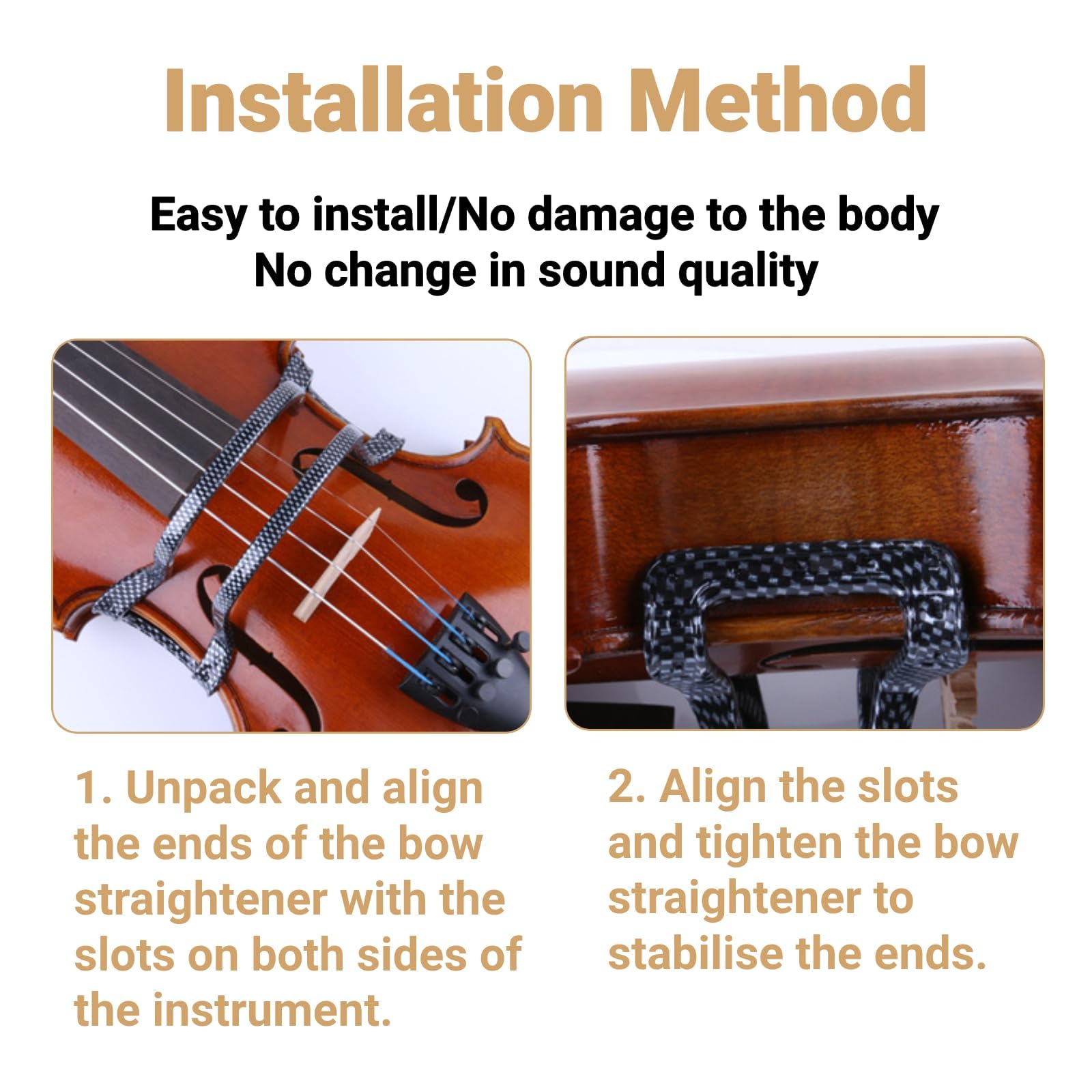 Installation Method

Easy to install/No damage to the body
No change in sound quality

1. Unpack and align the ends of the bow straightener with the slots on both sides of the instrument.

2. Align the slots and tighten the bow straightener to stabilise the ends.