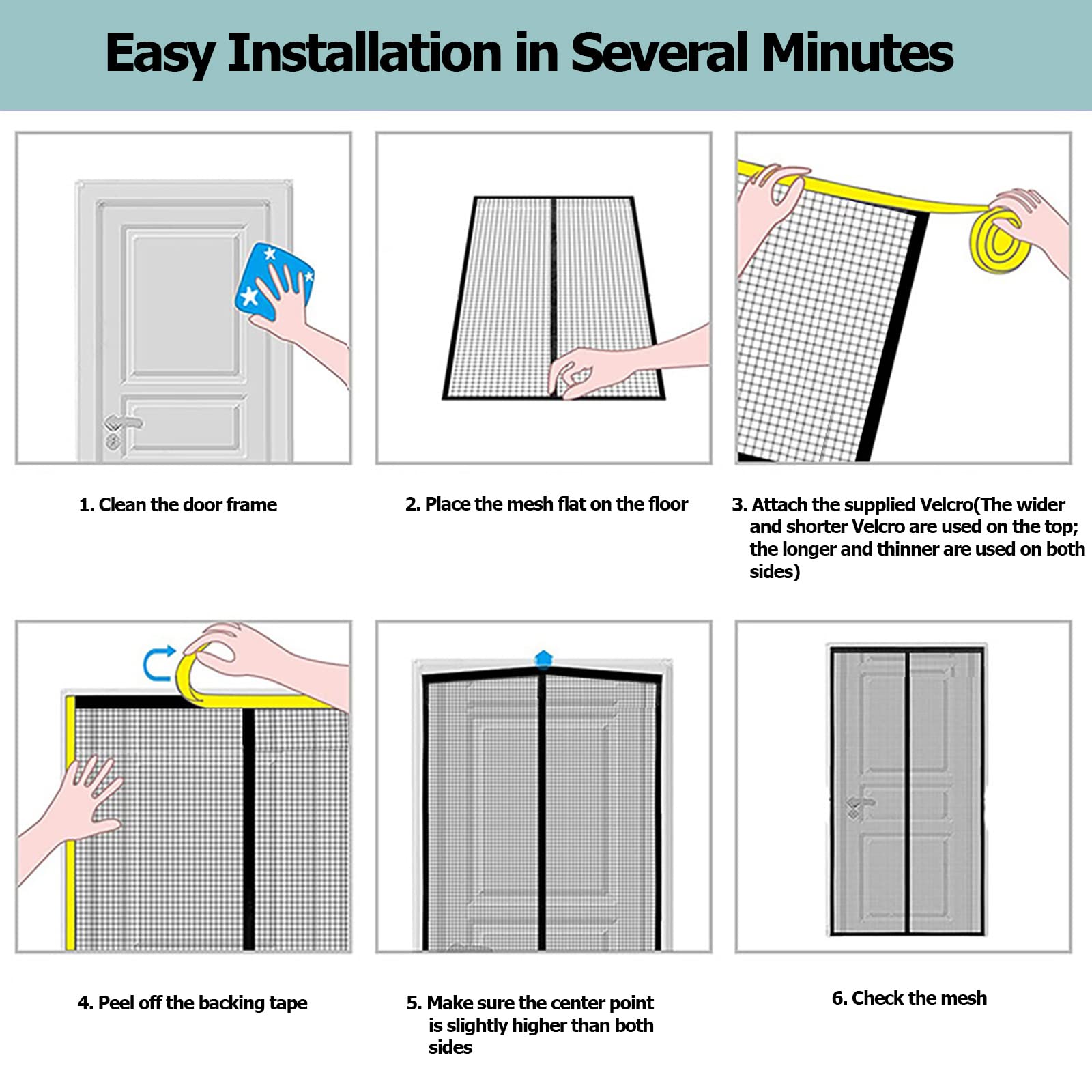 Easy Installation in Several Minutes

1. Clean the door frame

2. Place the mesh flat on the floor

3. Attach the supplied Velcro(The wider and shorter Velcro are used on the top; the longer and thinner are used on both sides)

4. Peel off the backing tape

5. Make sure the center point is slightly higher than both sides

6. Check the mesh