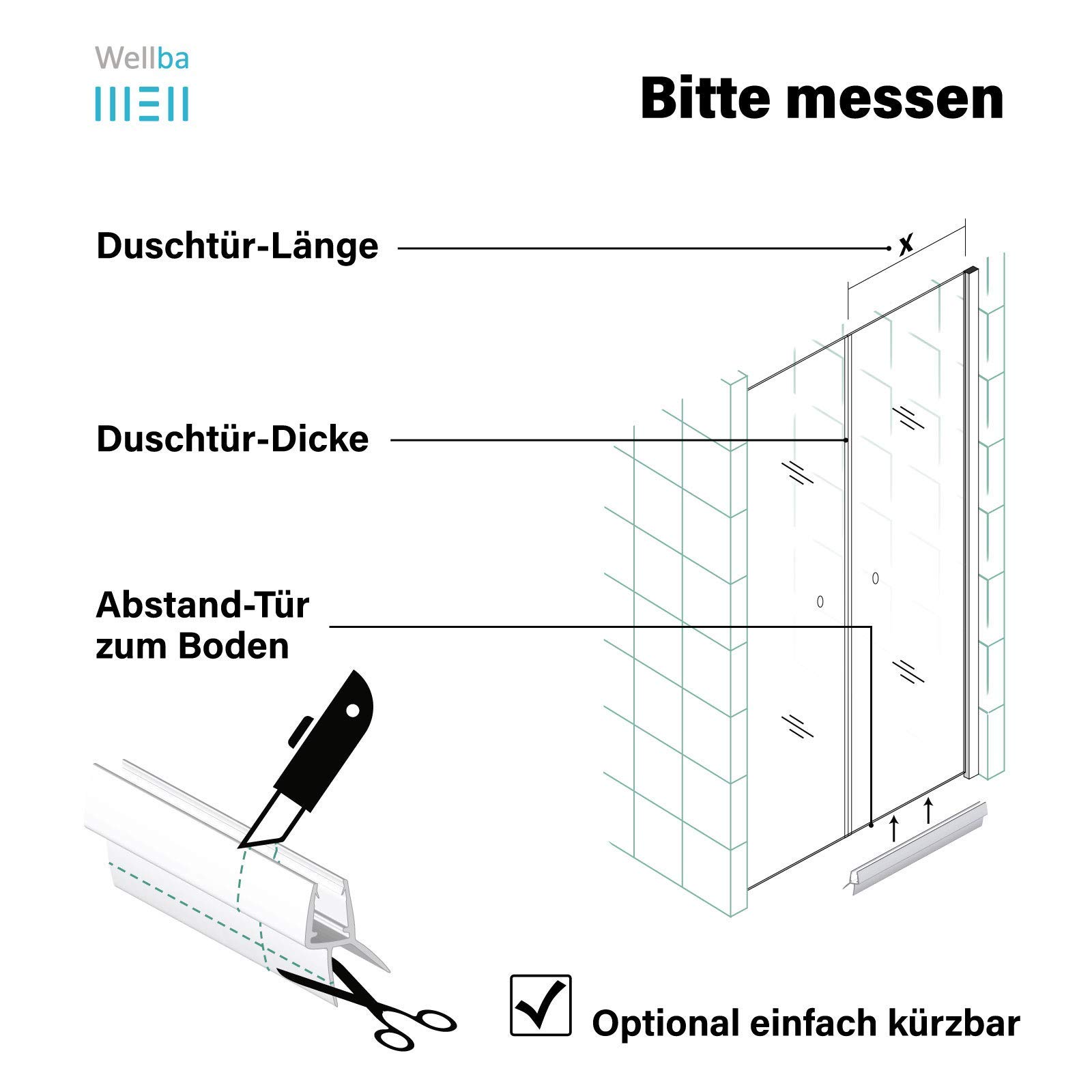 Wellba

Bitte messen

Duschtür-Länge

x

Duschtür-Dicke

Abstand-Tür zum Boden

Optional einfach kürzbar