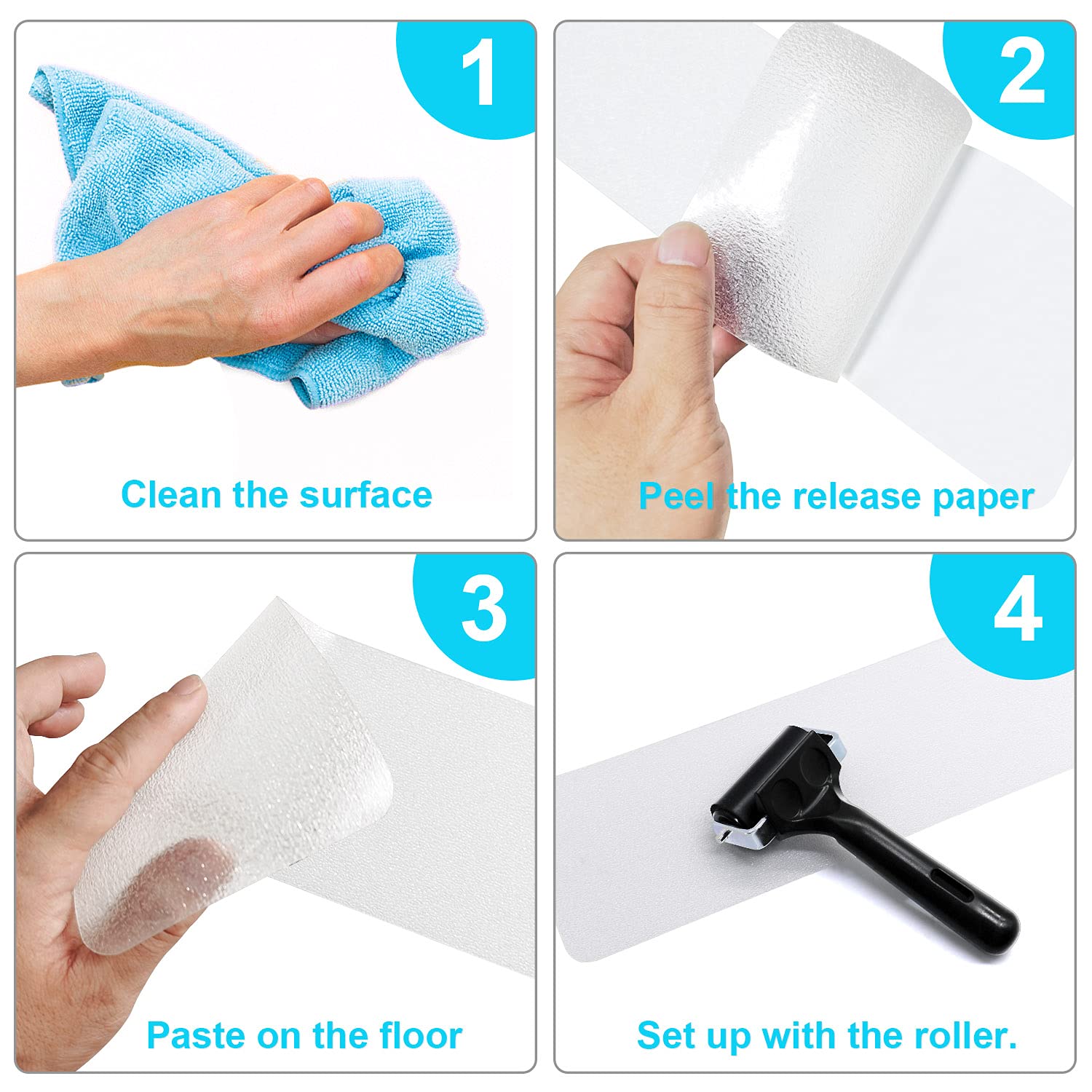 1

Clean the surface

2

Peel the release paper

3

Paste on the floor

4

Set up with the roller.