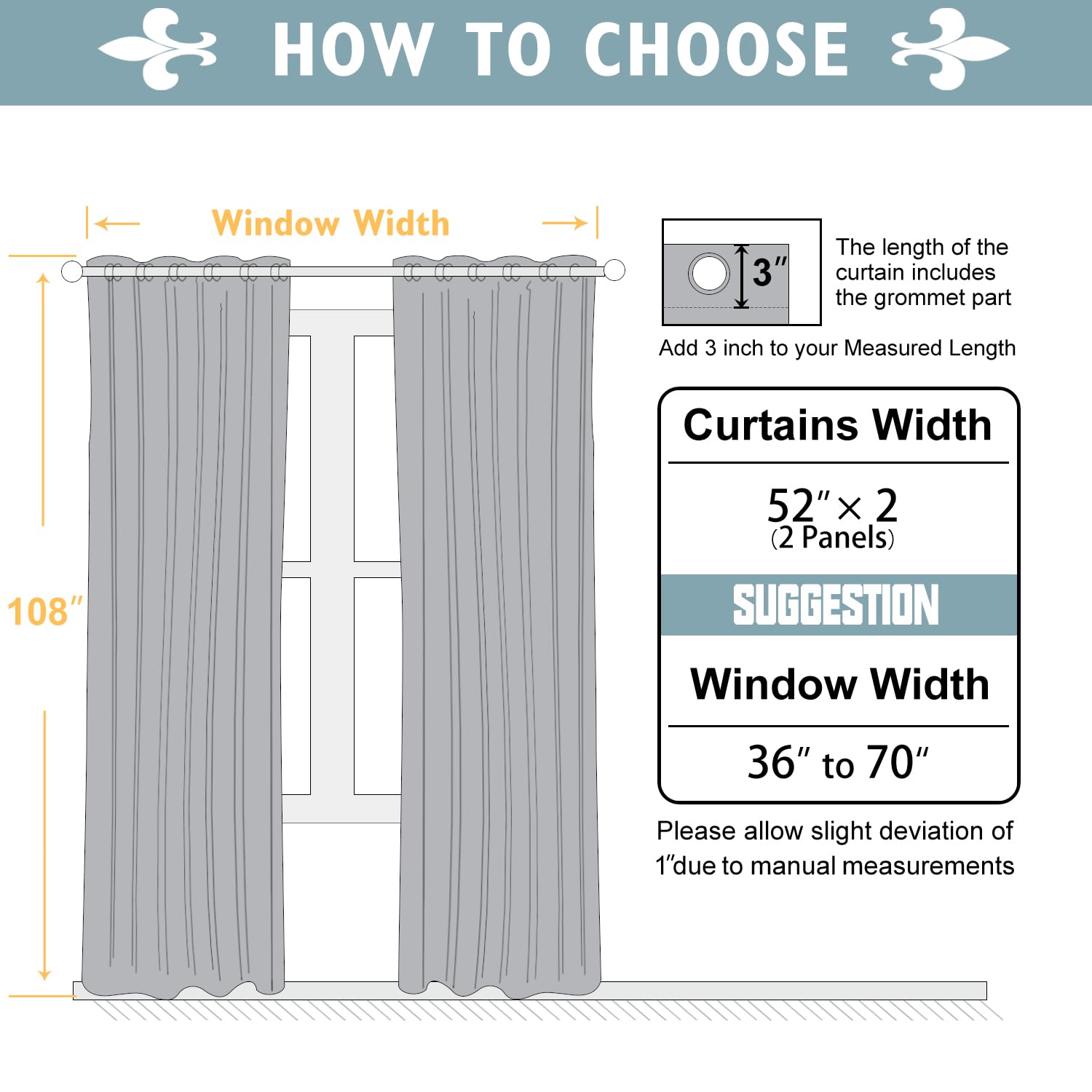 HOW TO CHOOSE

Window Width

108″

3″

The length of the curtain includes the grommet part

Add 3 inch to your Measured Length

Curtains Width

52″ × 2
(2 Panels)

SUGGESTION

Window Width

36″ to 70″

Please allow slight deviation of 1″due to manual measurements