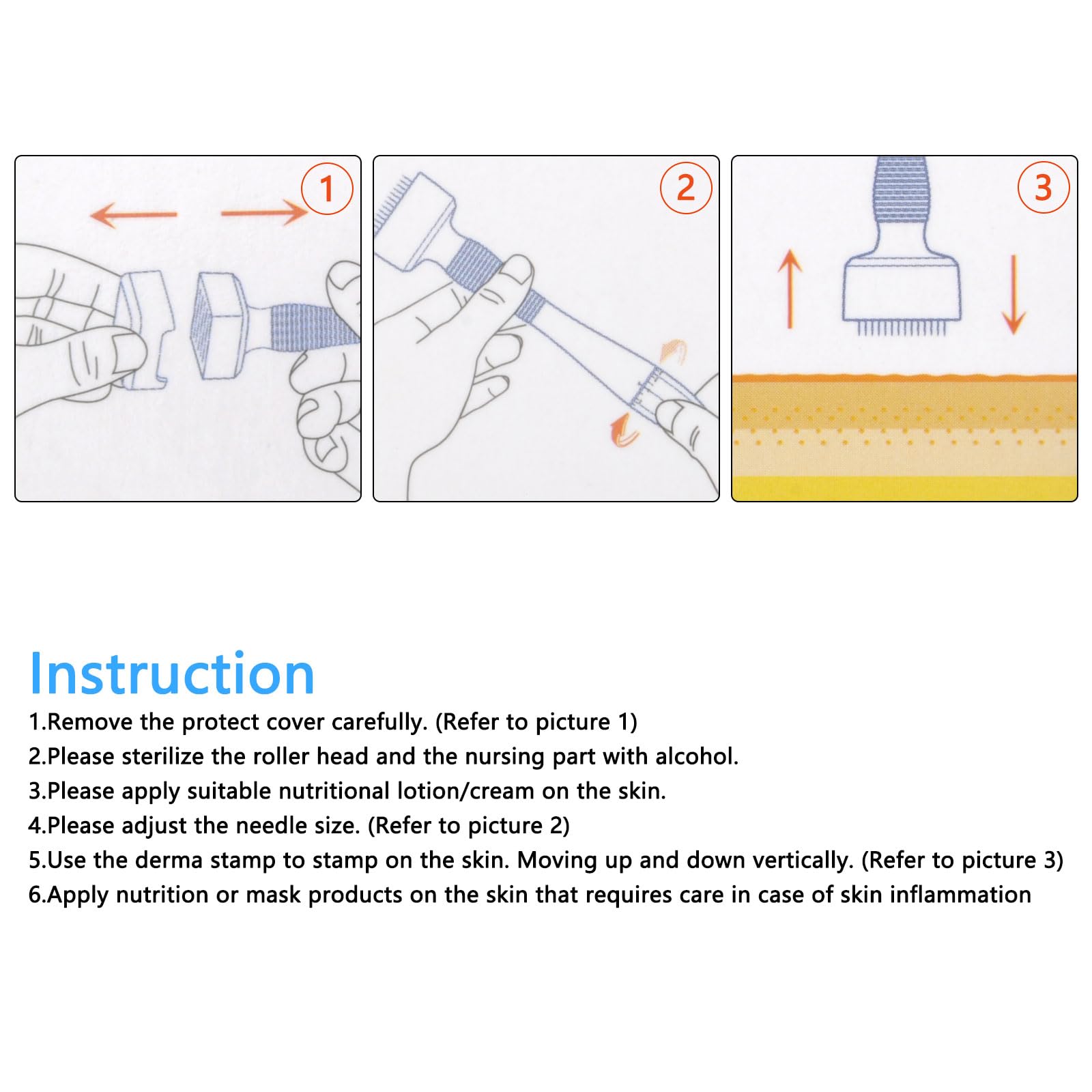 1

2

3

Instruction

1.Remove the protect cover carefully. (Refer to picture 1)
2.Please sterilize the roller head and the nursing part with alcohol.
3.Please apply suitable nutritional lotion/cream on the skin.
4.Please adjust the needle size. (Refer to picture 2)
5.Use the derma stamp to stamp on the skin. Moving up and down vertically. (Refer to picture 3)
6.Apply nutrition or mask products on the skin that requires care in case of skin inflammation