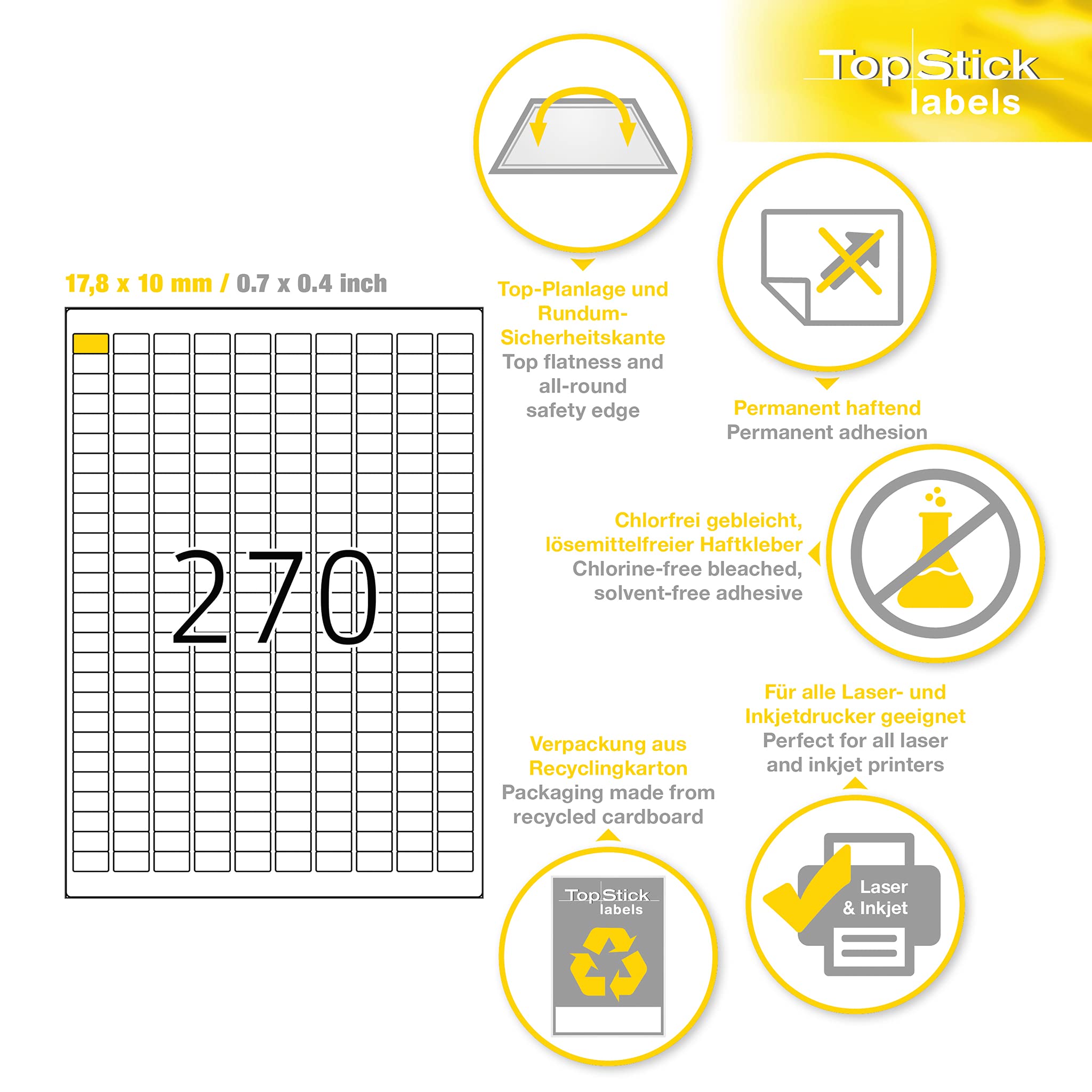 TopStick labels

17,8 x 10 mm / 0.7 x 0.4 inch

270

Top-Planlage und Rundum-Sicherheitskante
Top flatness and all-round safety edge

Permanent haftend
Permanent adhesion

Chlorfrei gebleicht, lösemittelfreier Haftkleber
Chlorine-free bleached, solvent-free adhesive

Für alle Laser- und Inkjetdrucker geeignet
Perfect for all laser and inkjet printers

Verpackung aus Recyclingkarton
Packaging made from recycled cardboard

TopStick labels

Laser & Inkjet