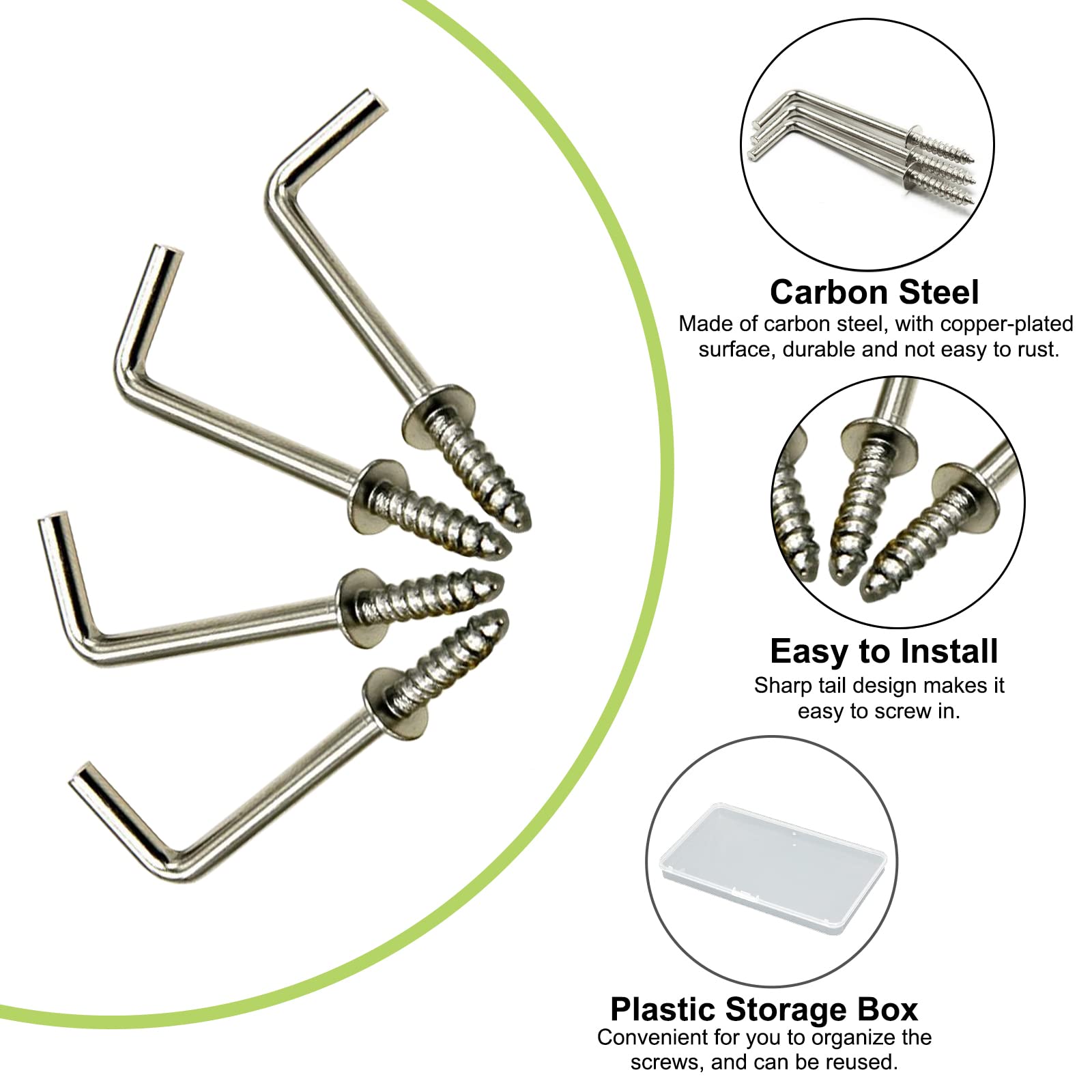 Carbon Steel
Made of carbon steel, with copper-plated surface, durable and not easy to rust.

Easy to Install
Sharp tail design makes it easy to screw in.

Plastic Storage Box
Convenient for you to organize the screws, and can be reused.