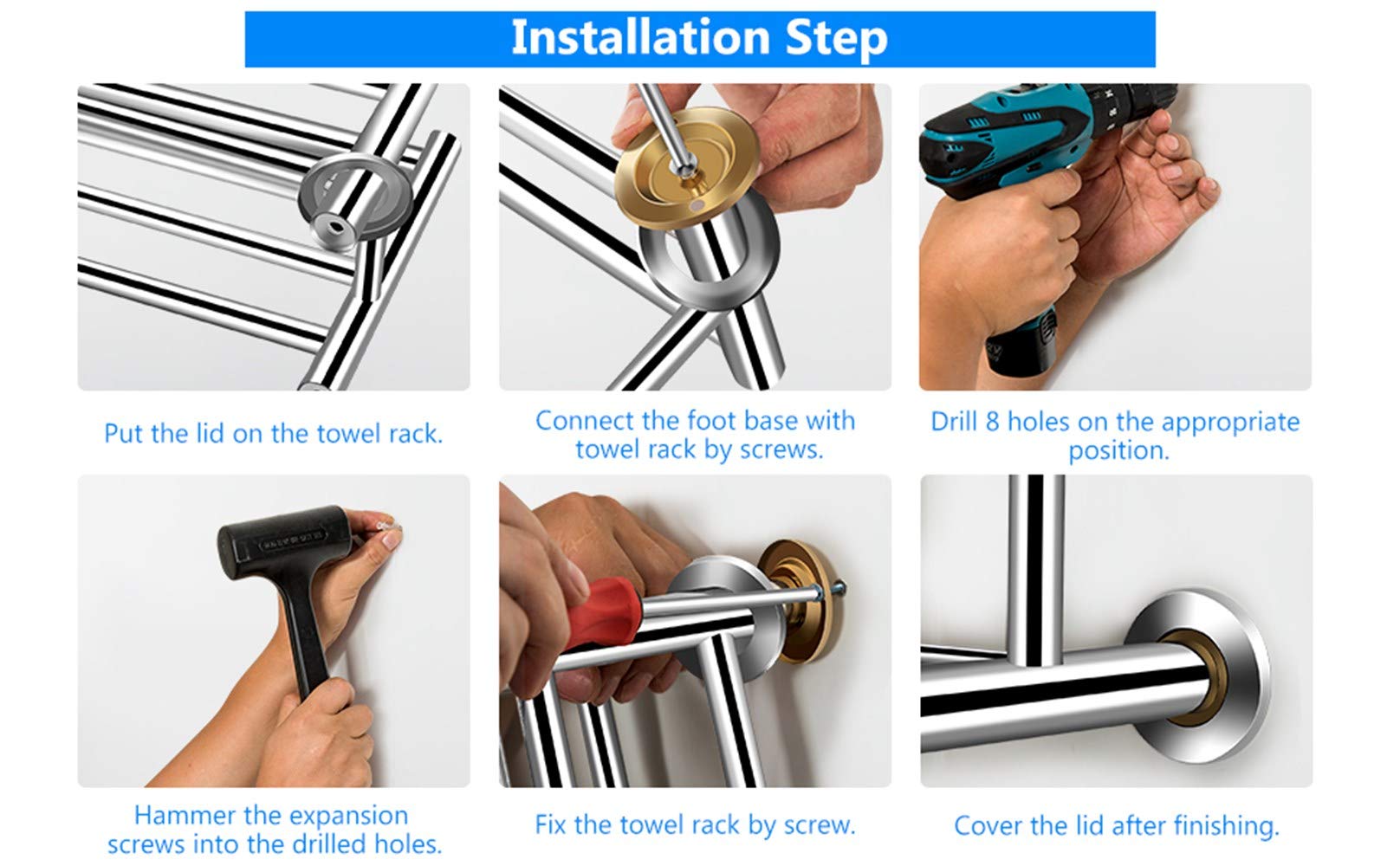 Installation Step

Put the lid on the towel rack.

Connect the foot base with towel rack by screws.

Drill 8 holes on the appropriate position.

Hammer the expansion screws into the drilled holes.

Fix the towel rack by screw.

Cover the lid after finishing.