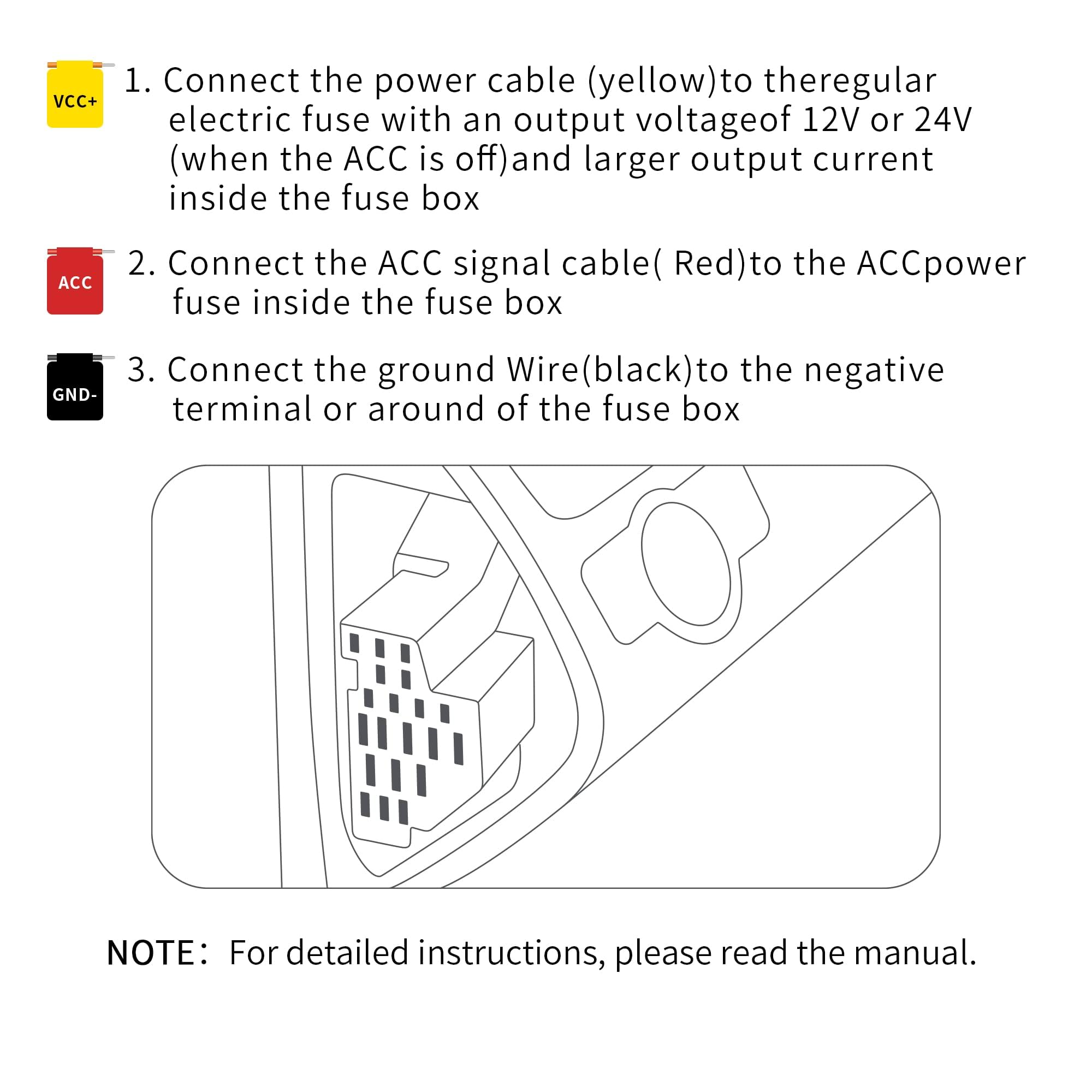 VCC+

1. Connect the power cable (yellow)to theregular electric fuse with an output voltageof 12V or 24V (when the ACC is off)and larger output current inside the fuse box

ACC

2. Connect the ACC signal cable( Red)to the ACCpower fuse inside the fuse box

GND-

3. Connect the ground Wire(black)to the negative terminal or around of the fuse box

NOTE: For detailed instructions, please read the manual.