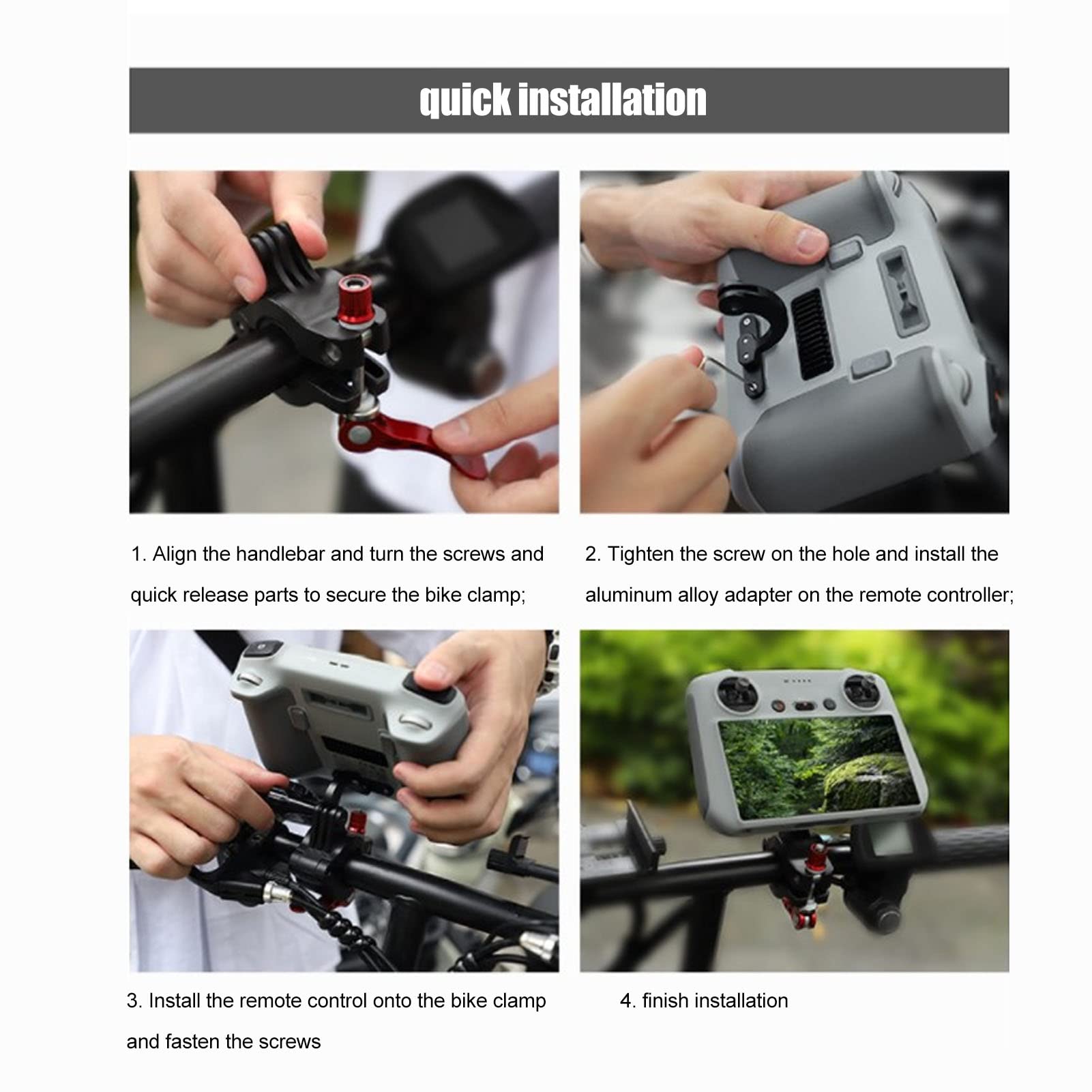 quick installation

1. Align the handlebar and turn the screws and quick release parts to secure the bike clamp;

2. Tighten the screw on the hole and install the aluminum alloy adapter on the remote controller;

3. Install the remote control onto the bike clamp and fasten the screws

4. finish installation