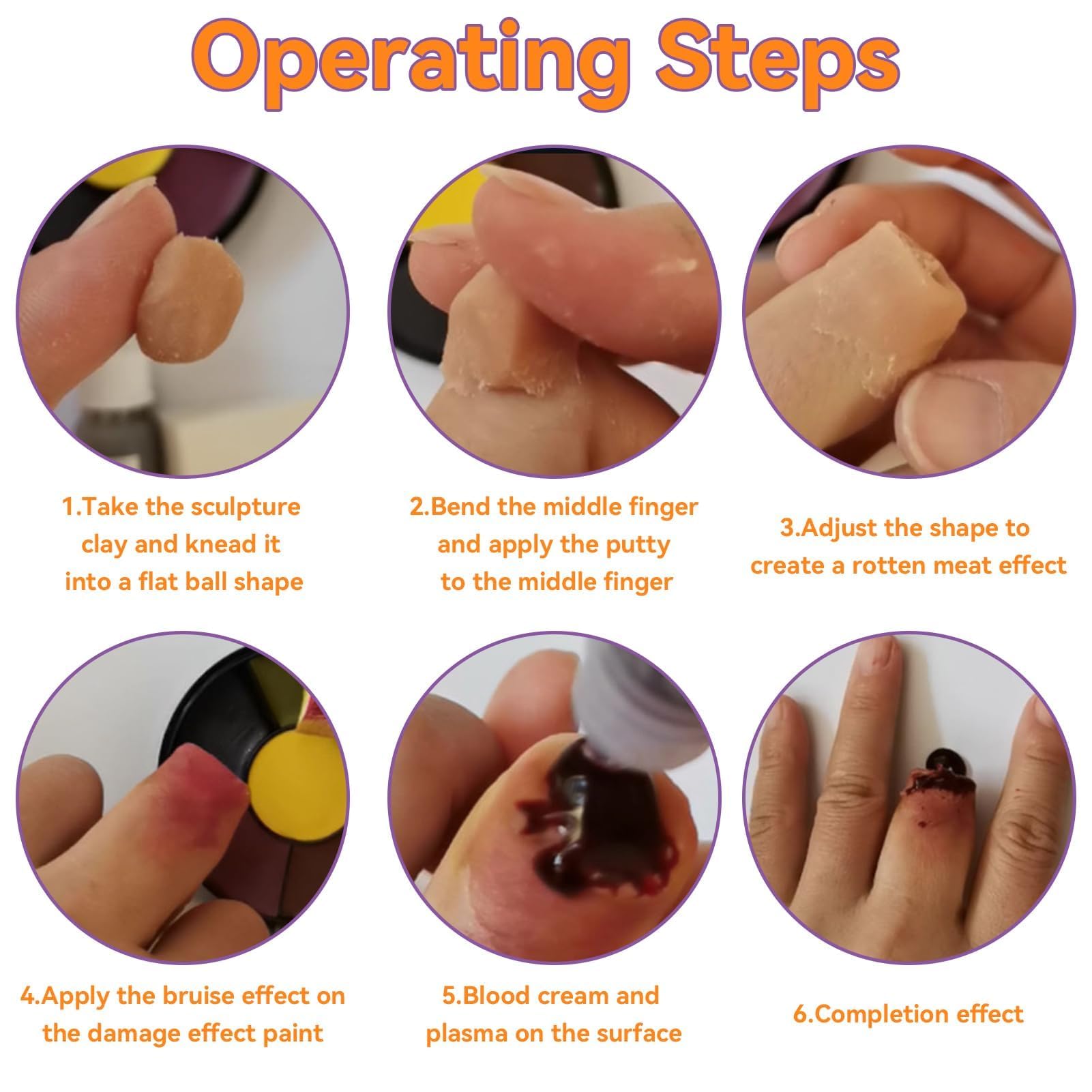 Operating Steps

1.Take the sculpture clay and knead it into a flat ball shape

2.Bend the middle finger and apply the putty to the middle finger

3.Adjust the shape to create a rotten meat effect

4.Apply the bruise effect on the damage effect paint

5.Blood cream and plasma on the surface

6.Completion effect