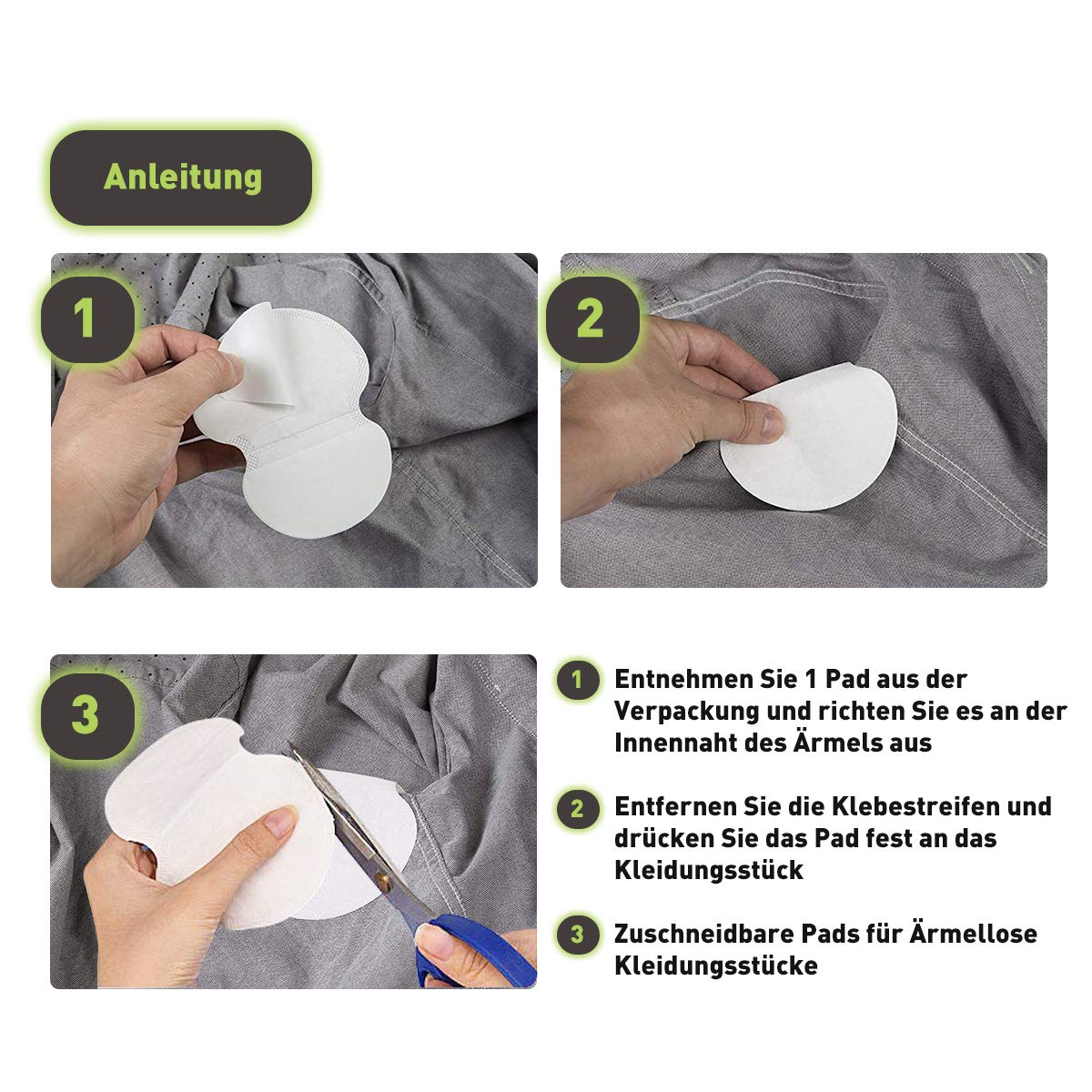 Anleitung

1

2

3

1 Entnehmen Sie 1 Pad aus der Verpackung und richten Sie es an der Innennaht des Ärmels aus

2 Entfernen Sie die Klebestreifen und drücken Sie das Pad fest an das Kleidungsstück

3 Zuschneidbare Pads für Ärmellose Kleidungsstücke