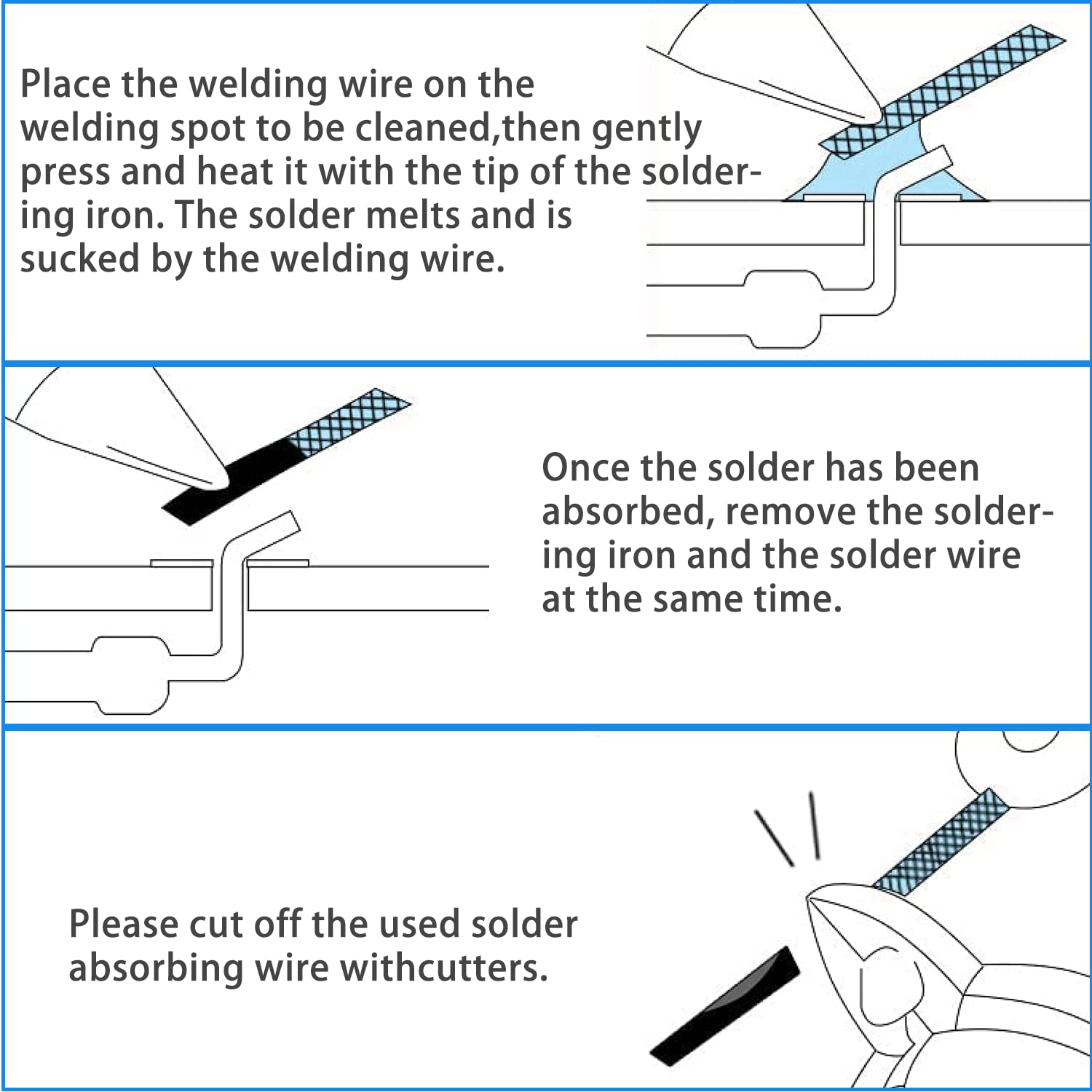 Place the welding wire on the welding spot to be cleaned,then gently press and heat it with the tip of the soldering iron. The solder melts and is sucked by the welding wire.

Once the solder has been absorbed, remove the soldering iron and the solder wire at the same time.

Please cut off the used solder absorbing wire withcutters.