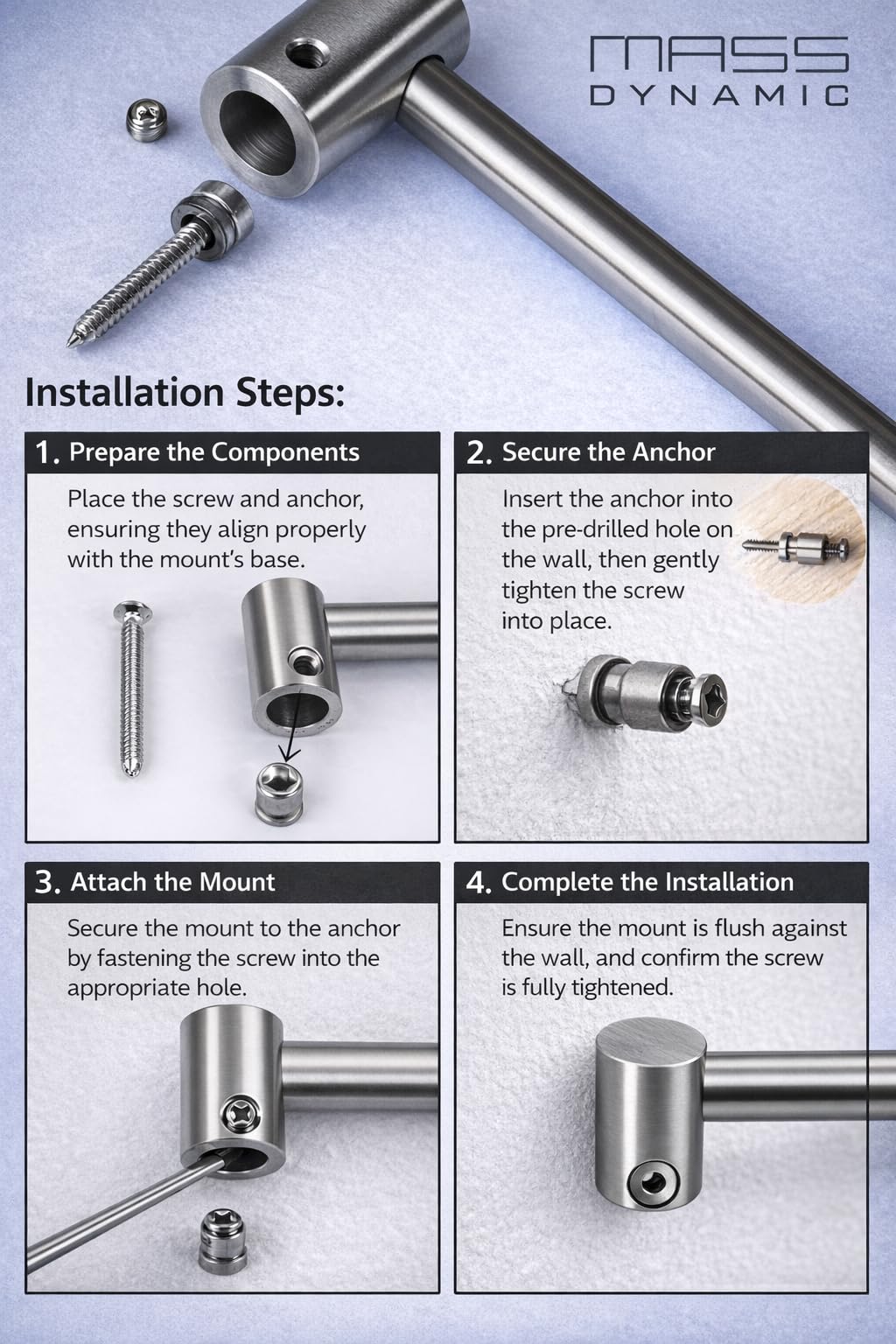 MASS DYNAMIC

Installation Steps:

1. Prepare the Components

Place the screw and anchor, ensuring they align properly with the mount's base.

2. Secure the Anchor

Insert the anchor into the pre-drilled hole on the wall, then gently tighten the screw into place.

3. Attach the Mount

Secure the mount to the anchor by fastening the screw into the appropriate hole.

4. Complete the Installation

Ensure the mount is flush against the wall, and confirm the screw is fully tightened.