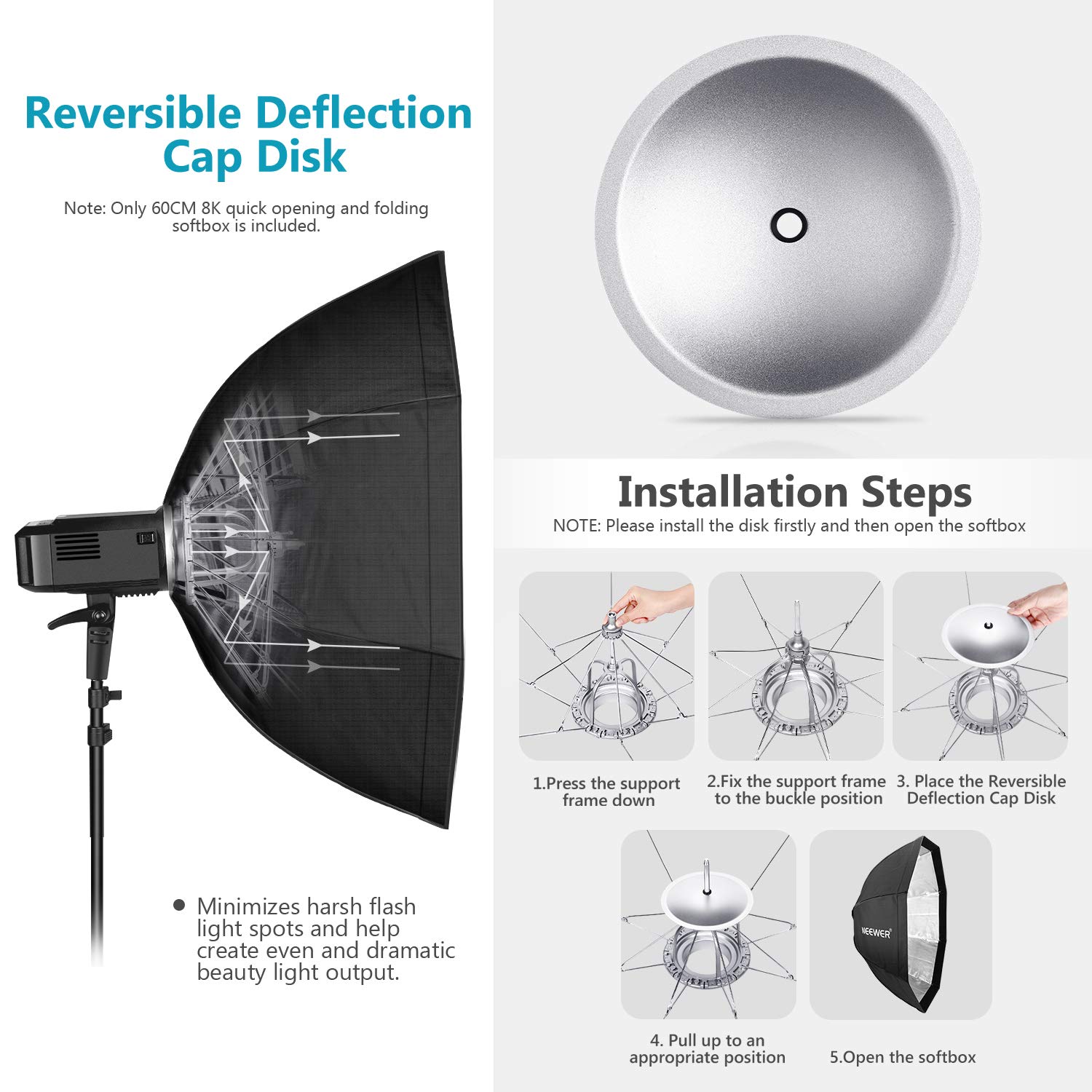 Reversible Deflection Cap Disk

Note: Only 60CM 8K quick opening and folding softbox is included.

• Minimizes harsh flash light spots and help create even and dramatic beauty light output.

Installation Steps

NOTE: Please install the disk firstly and then open the softbox

1.Press the support frame down

2.Fix the support frame to the buckle position

3. Place the Reversible Deflection Cap Disk

4. Pull up to an appropriate position

NEEWER

5.Open the softbox