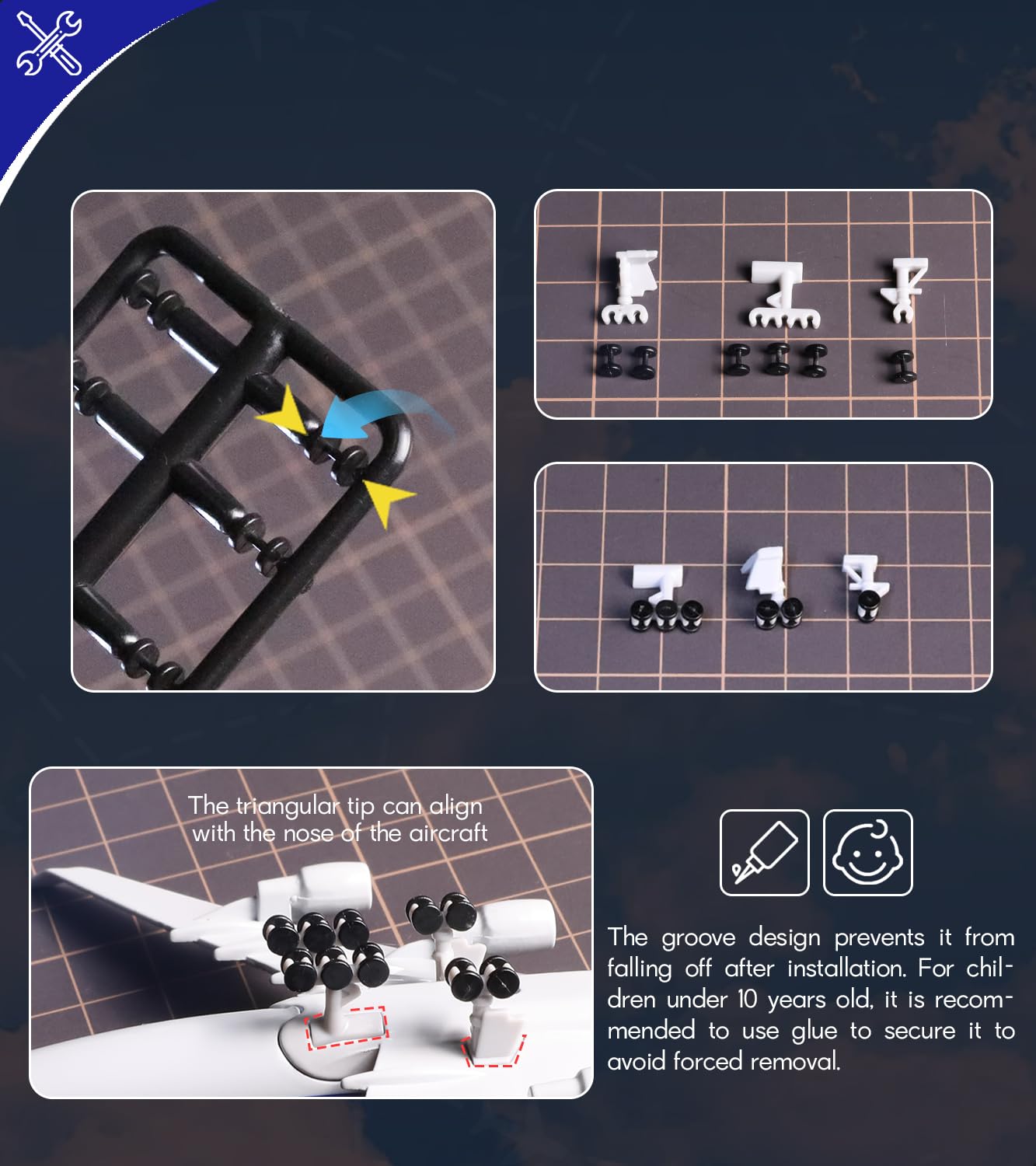 The triangular tip can align with the nose of the aircraft

The groove design prevents it from falling off after installation. For children under 10 years old, it is recommended to use glue to secure it to avoid forced removal.