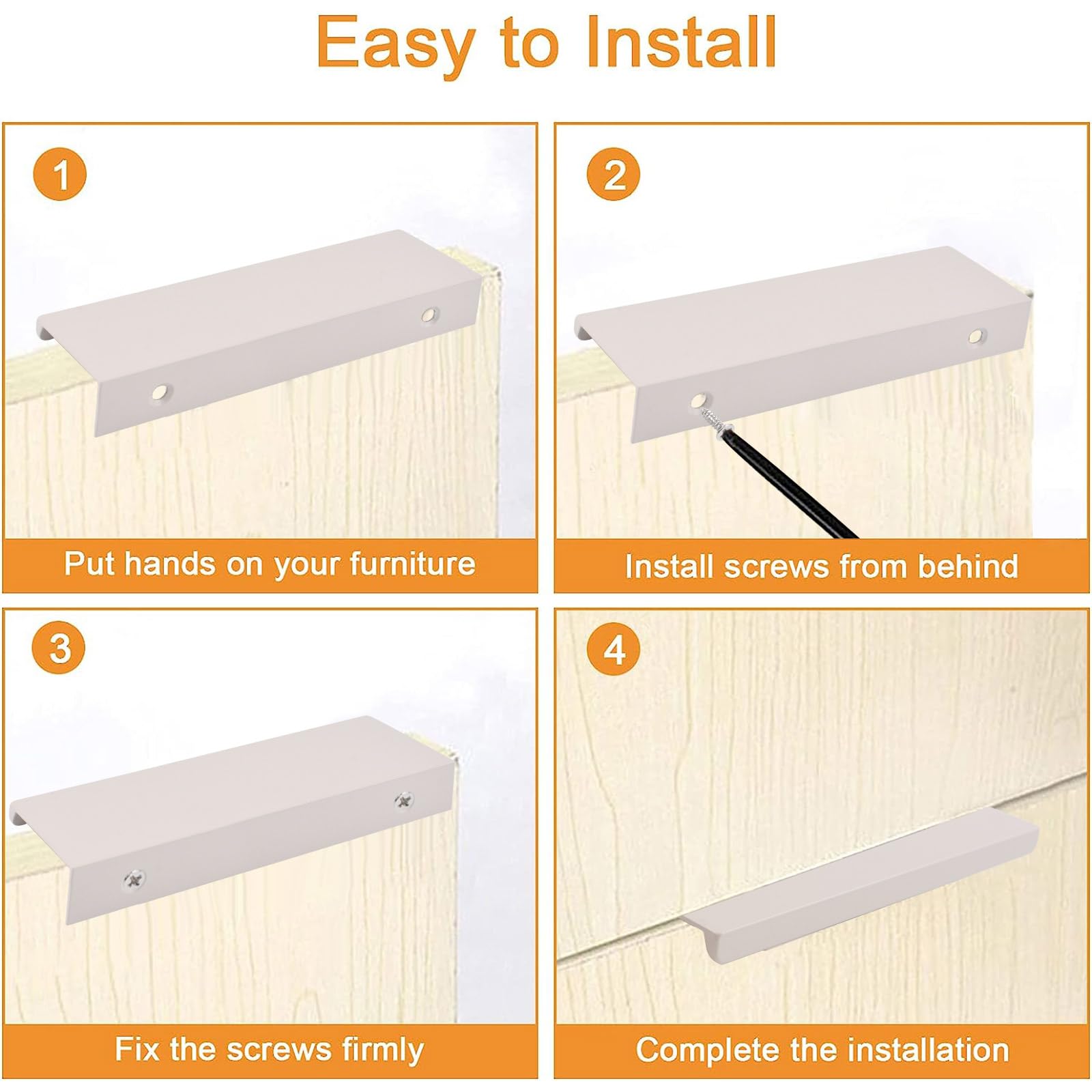 Easy to Install

1

Put hands on your furniture

2

Install screws from behind

3

Fix the screws firmly

4

Complete the installation