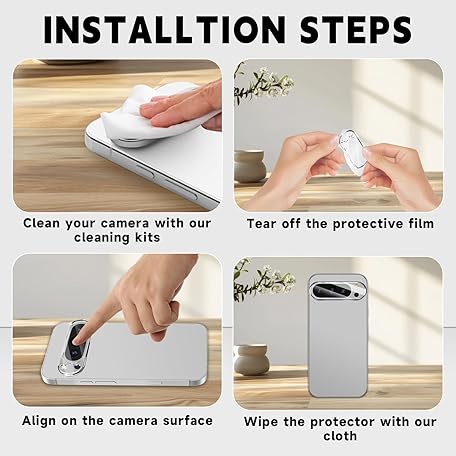 INSTALLTION STEPS

Clean your camera with our cleaning kits

Tear off the protective film

Align on the camera surface

Wipe the protector with our cloth