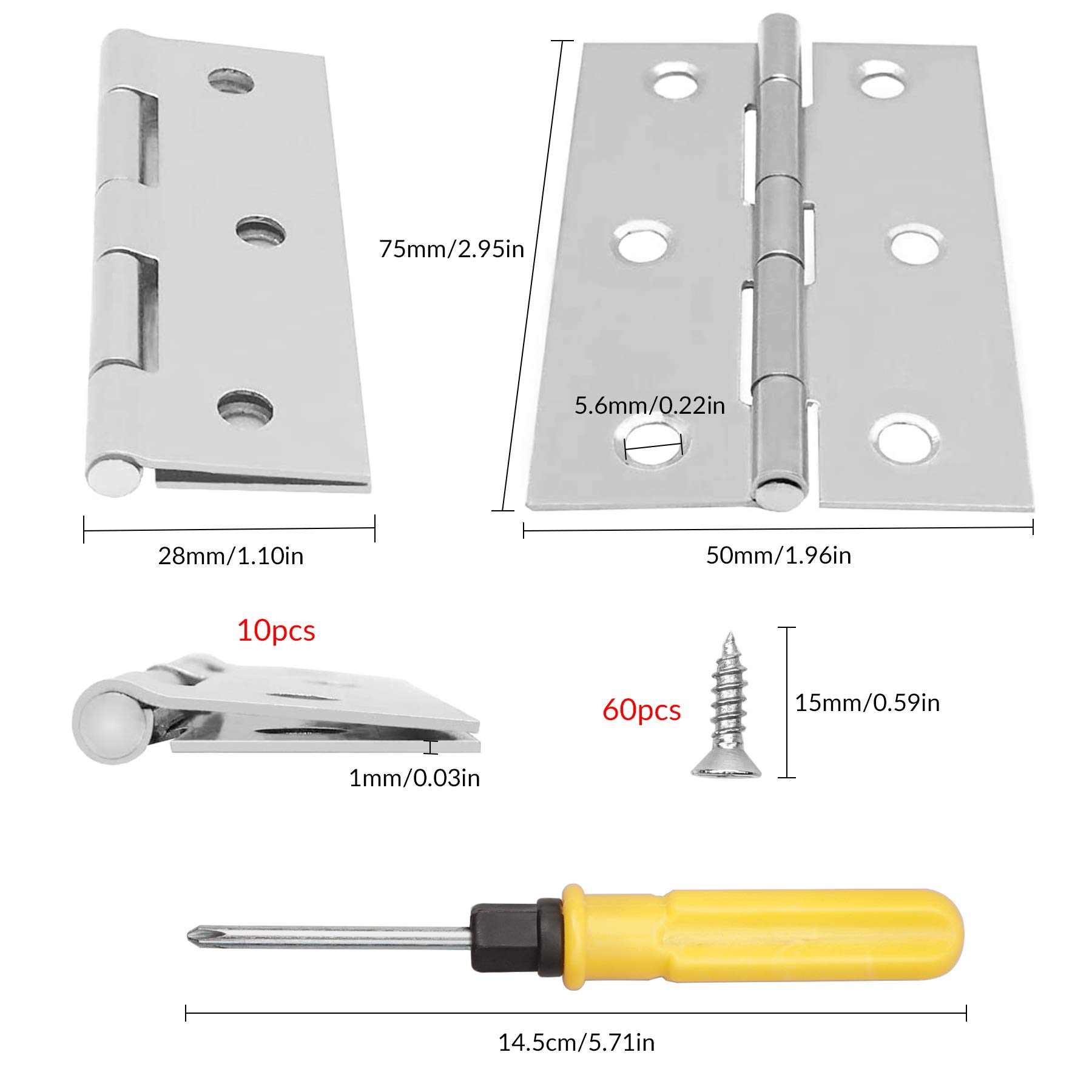 75mm/2.95in

5.6mm/0.22in

28mm/1.10in

50mm/1.96in

10pcs

1mm/0.03in

60pcs

15mm/0.59in

14.5cm/5.71in