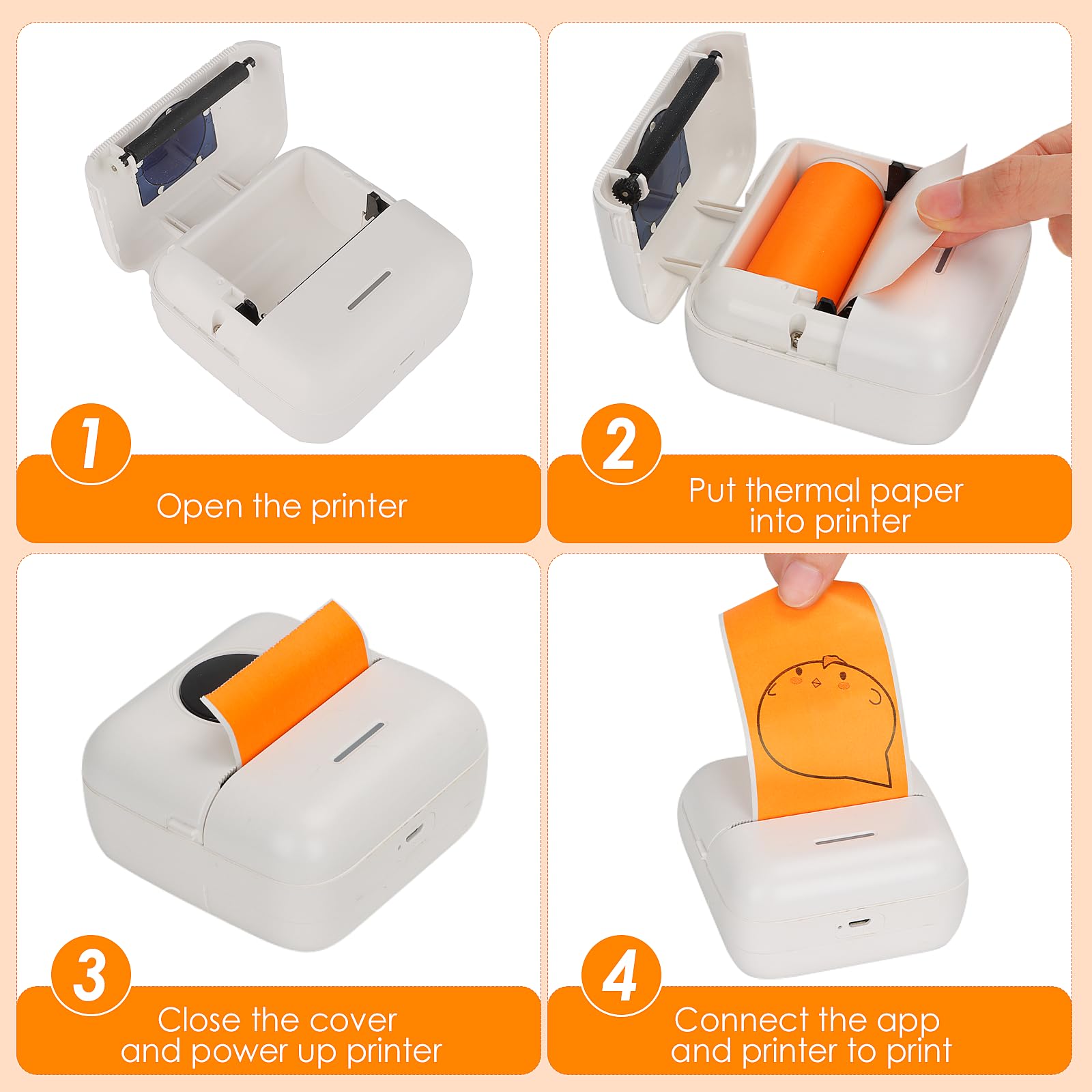 1
Open the printer

2
Put thermal paper into printer

3
Close the cover and power up printer

4
Connect the app and printer to print