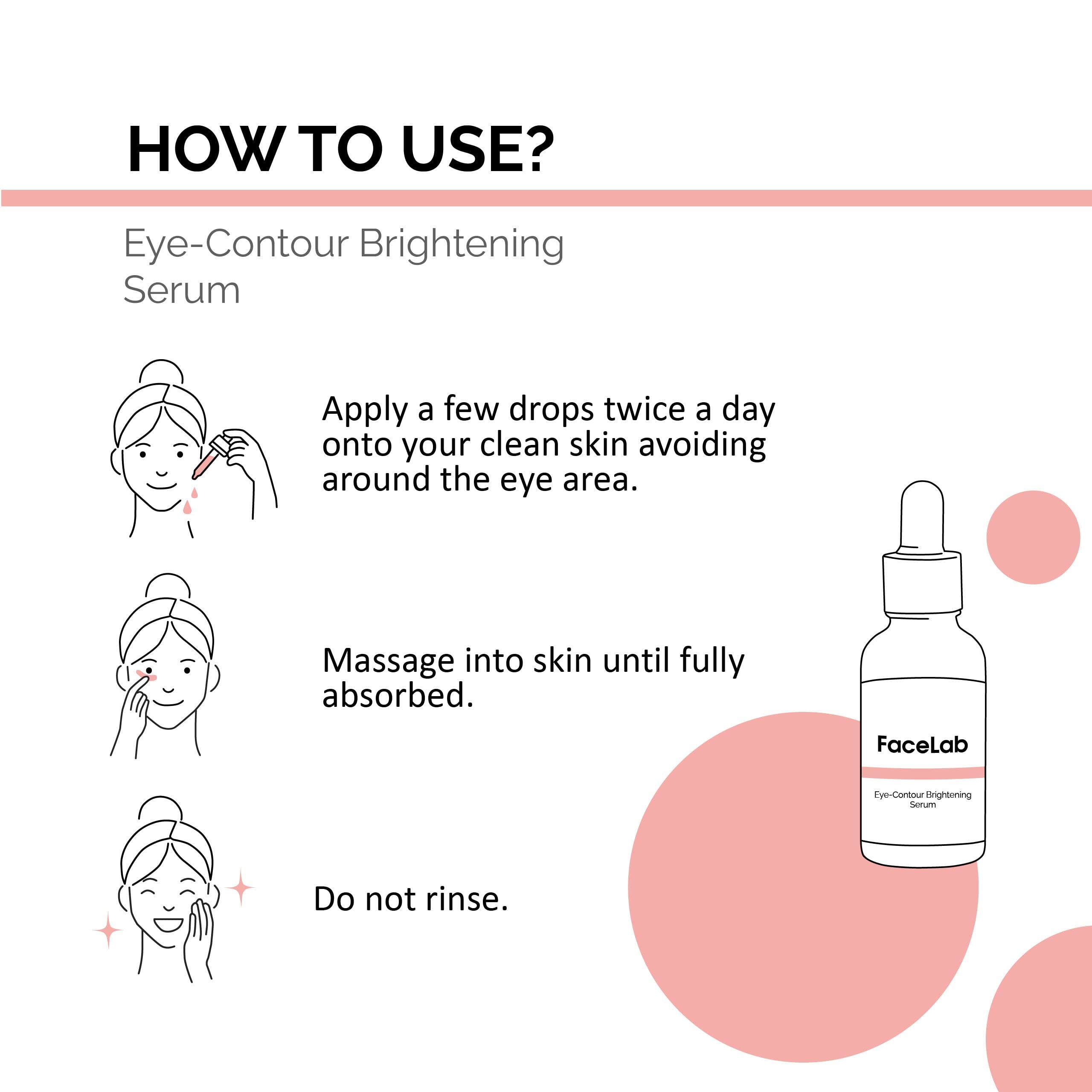 HOW TO USE?

Eye-Contour Brightening Serum

Apply a few drops twice a day onto your clean skin avoiding around the eye area.

Massage into skin until fully absorbed.

Do not rinse.

FaceLab

Eye-Contour Brightening Serum