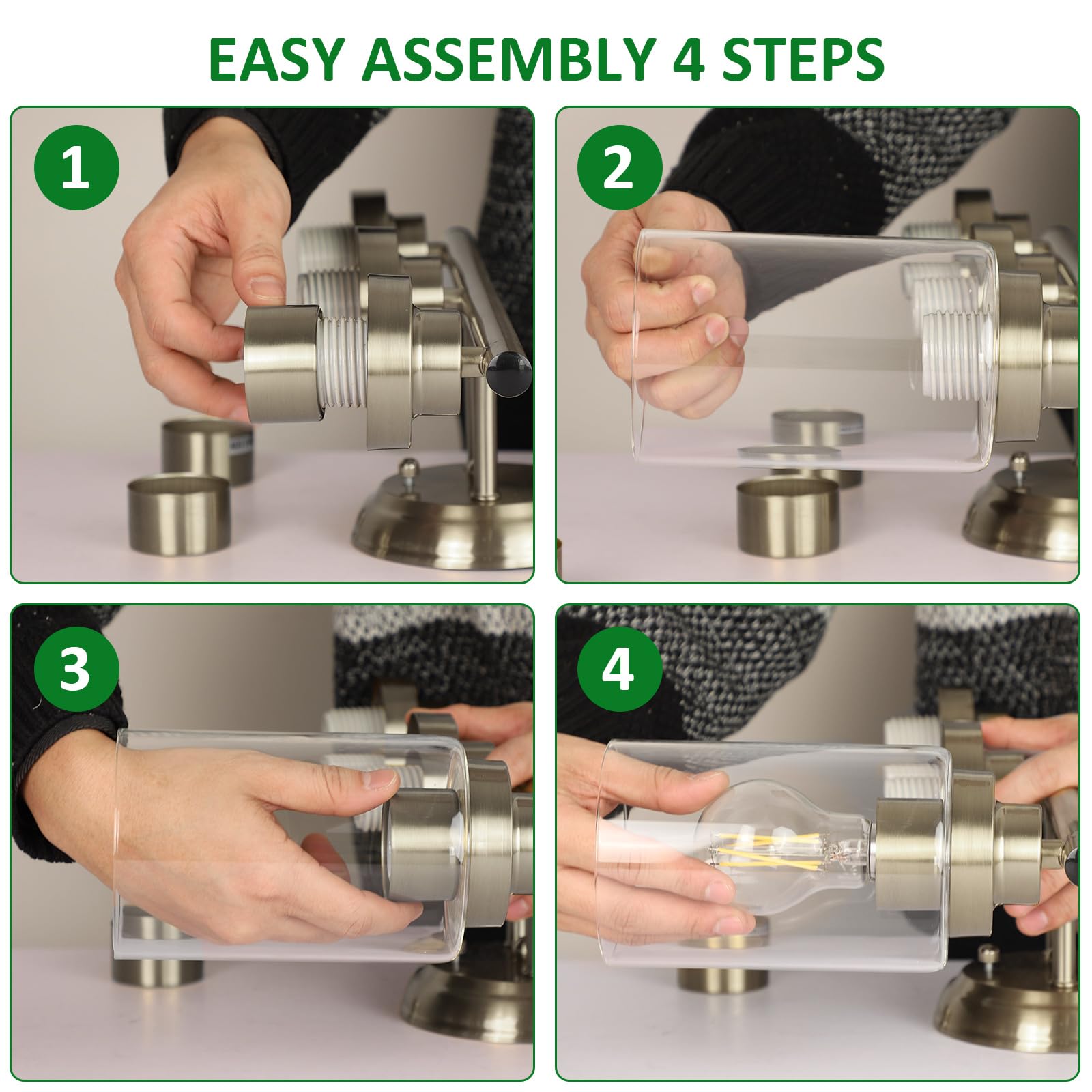 EASY ASSEMBLY 4 STEPS

1

2

3

4