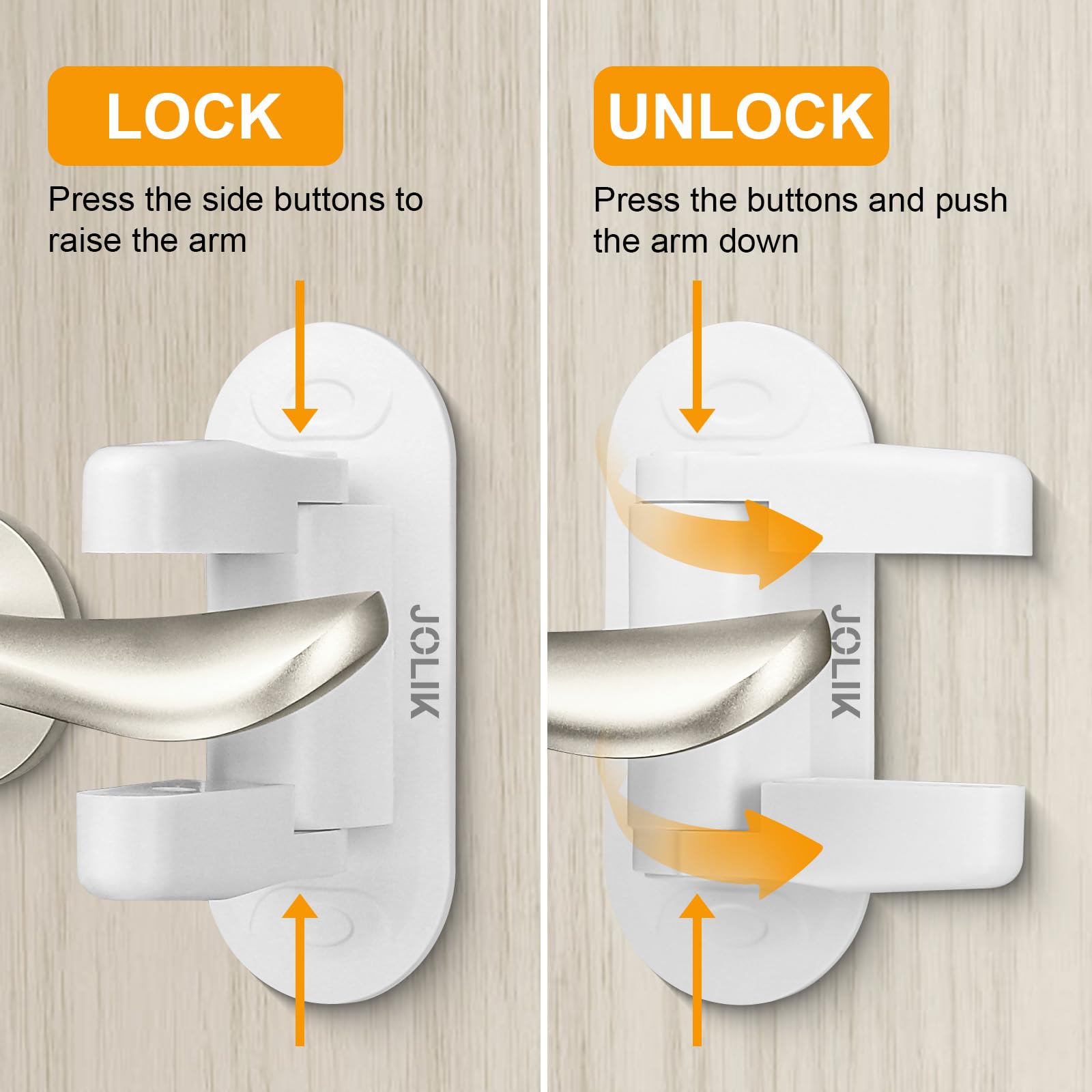 LOCK

Press the side buttons to raise the arm

JOLIK

UNLOCK

Press the buttons and push the arm down

JOLIK