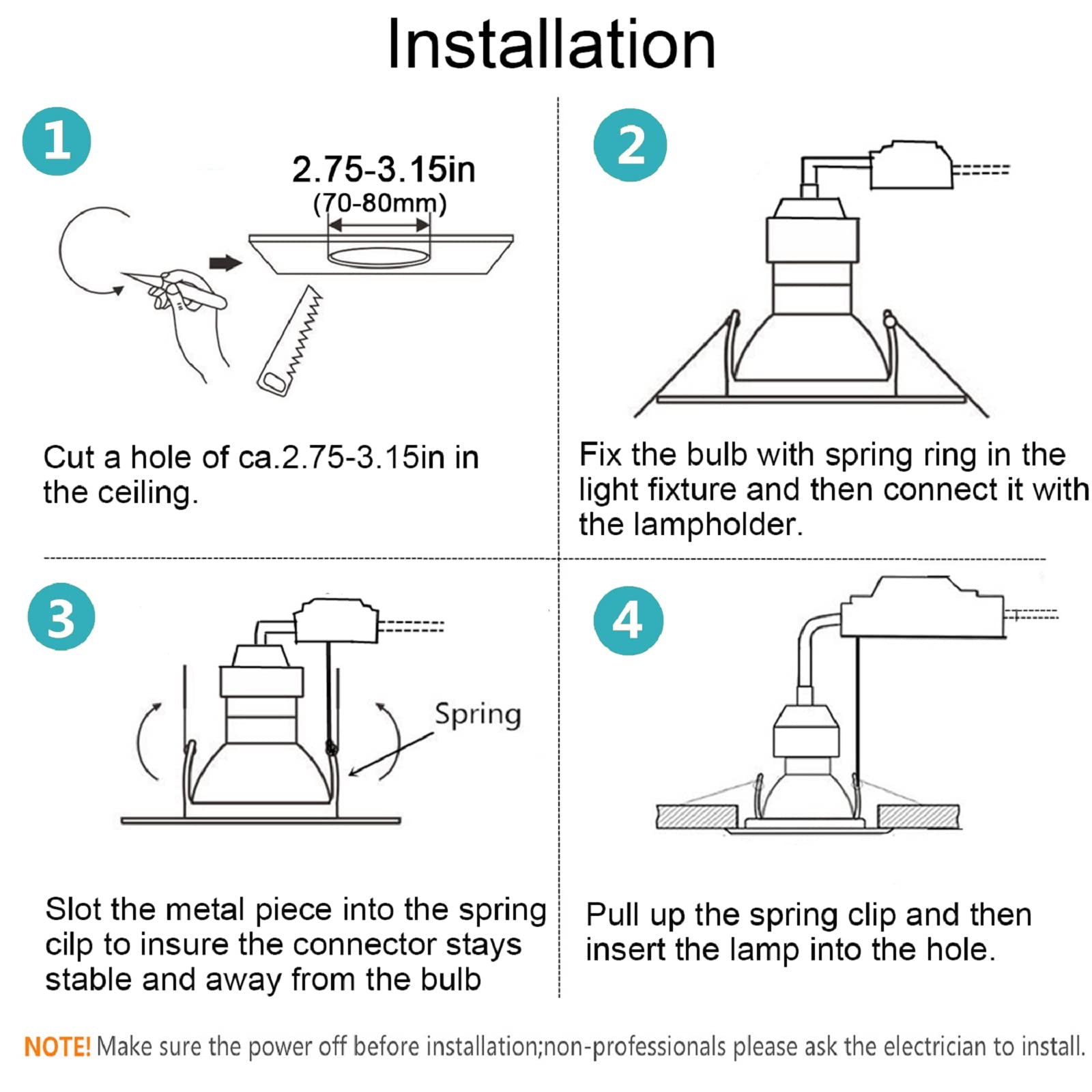 Installation

1

2.75-3.15in
(70-80mm)

Cut a hole of ca.2.75-3.15in in the ceiling.

2

Fix the bulb with spring ring in the light fixture and then connect it with the lampholder.

3

Spring

Slot the metal piece into the spring cilp to insure the connector stays stable and away from the bulb

4

Pull up the spring clip and then insert the lamp into the hole.

NOTE! Make sure the power off before installation;non-professionals please ask the electrician to install.