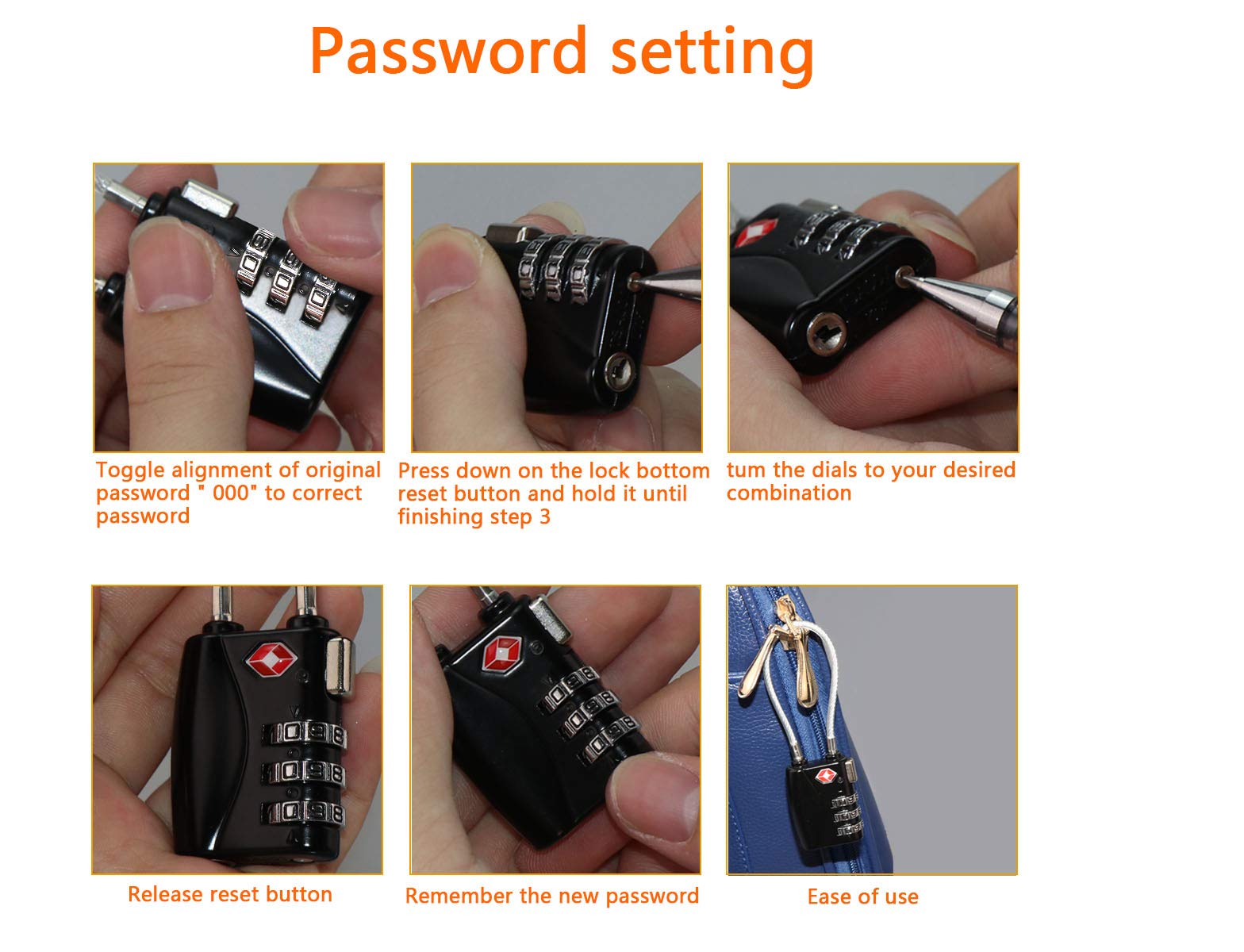 Password setting

Toggle alignment of original password " 000" to correct password

Press down on the lock bottom reset button and hold it until finishing step 3

tum the dials to your desired combination

Release reset button

Remember the new password

Ease of use