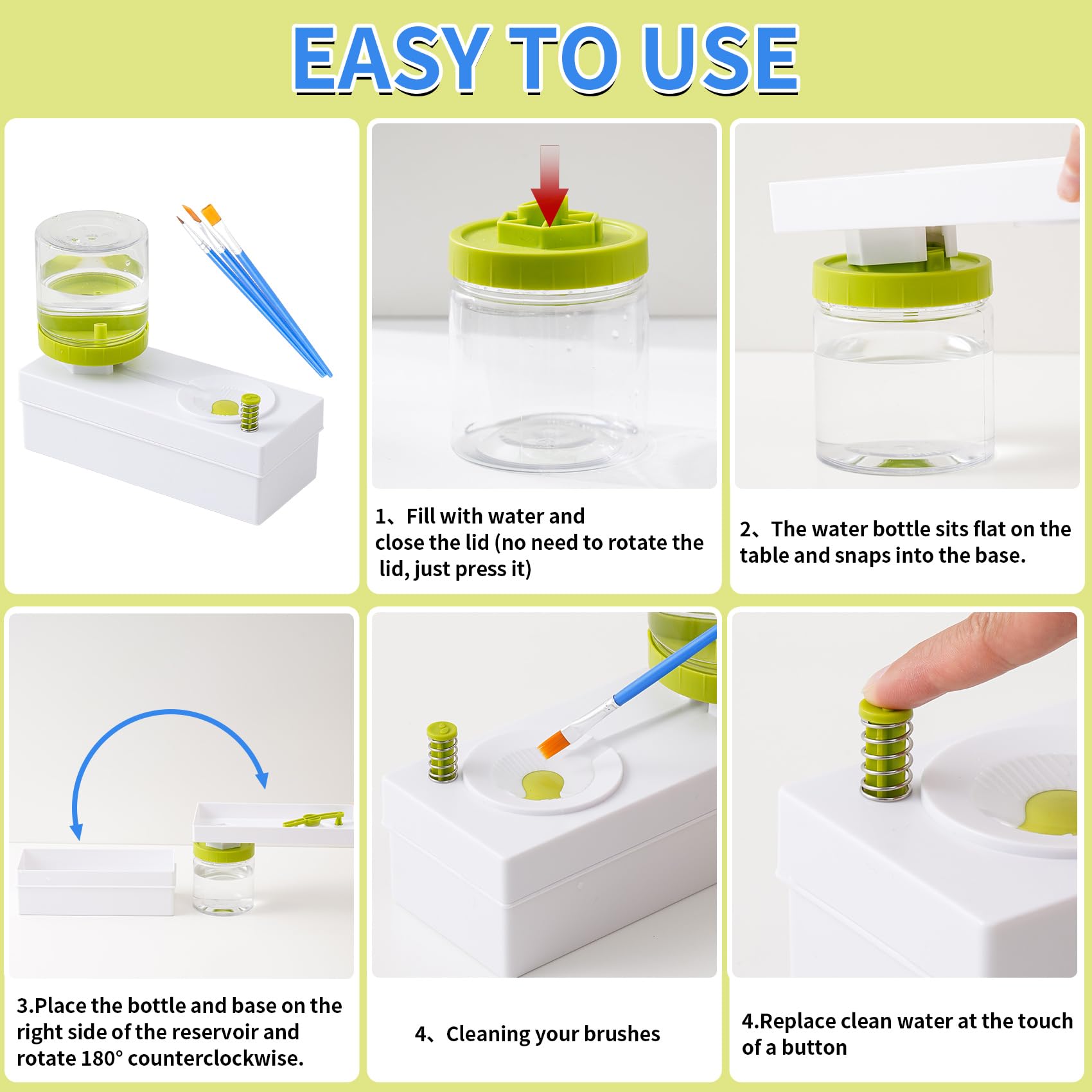 EASY TO USE

1、Fill with water and close the lid (no need to rotate the lid, just press it)

2、The water bottle sits flat on the table and snaps into the base.

3.Place the bottle and base on the right side of the reservoir and rotate 180° counterclockwise.

4、Cleaning your brushes

4.Replace clean water at the touch of a button