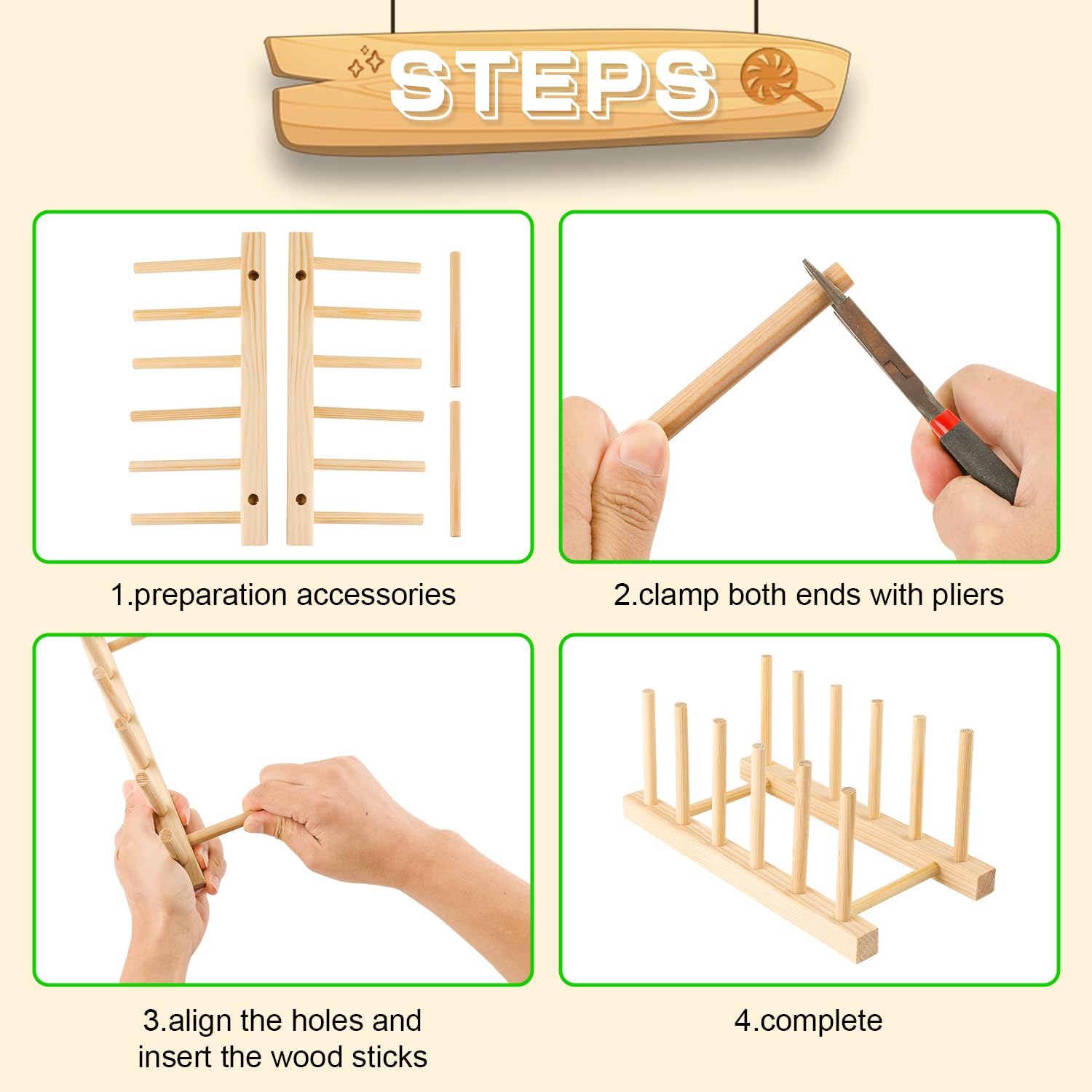 STEPS

1.preparation accessories

2.clamp both ends with pliers

3.align the holes and insert the wood sticks

4.complete