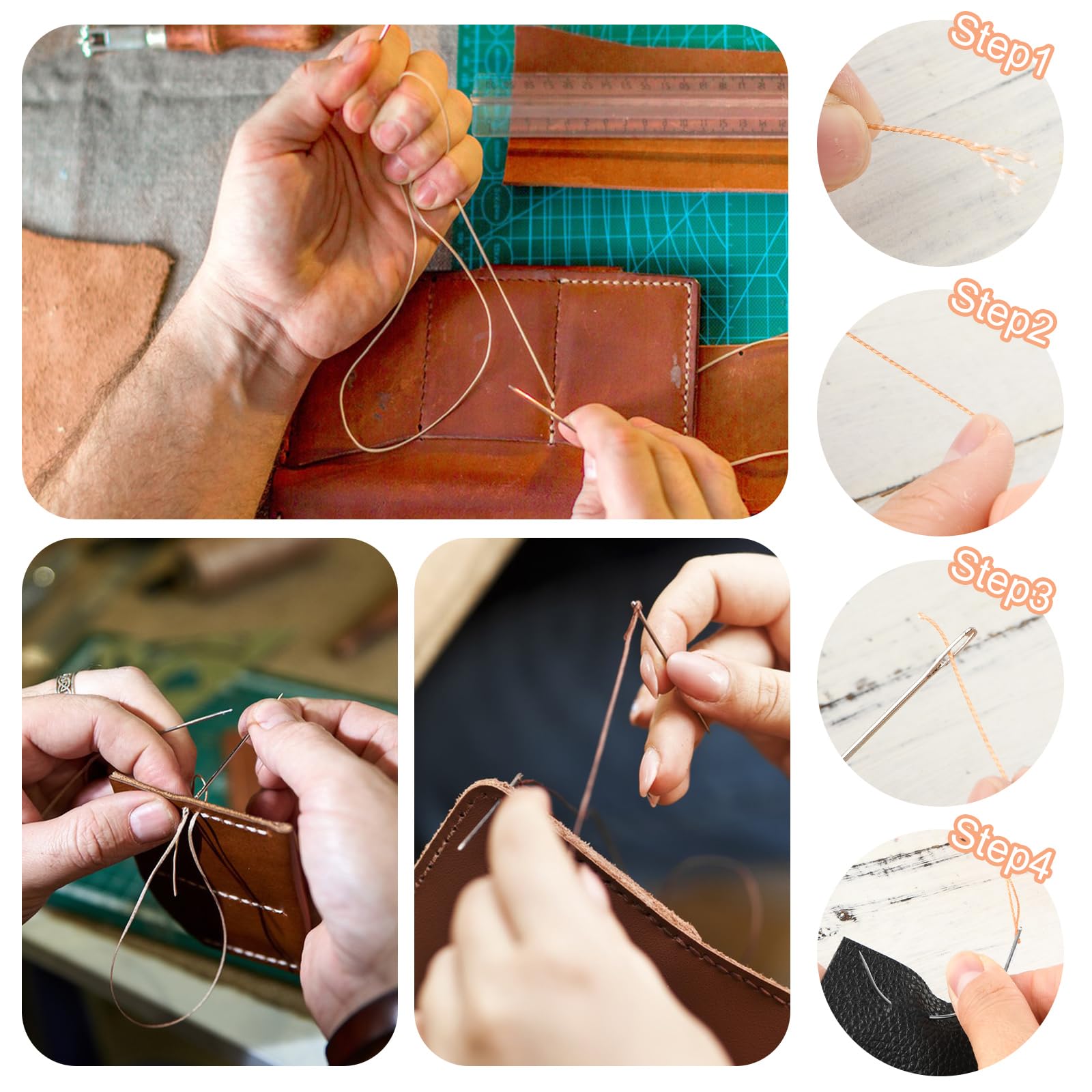 Step1

Step2

Step3

Step4