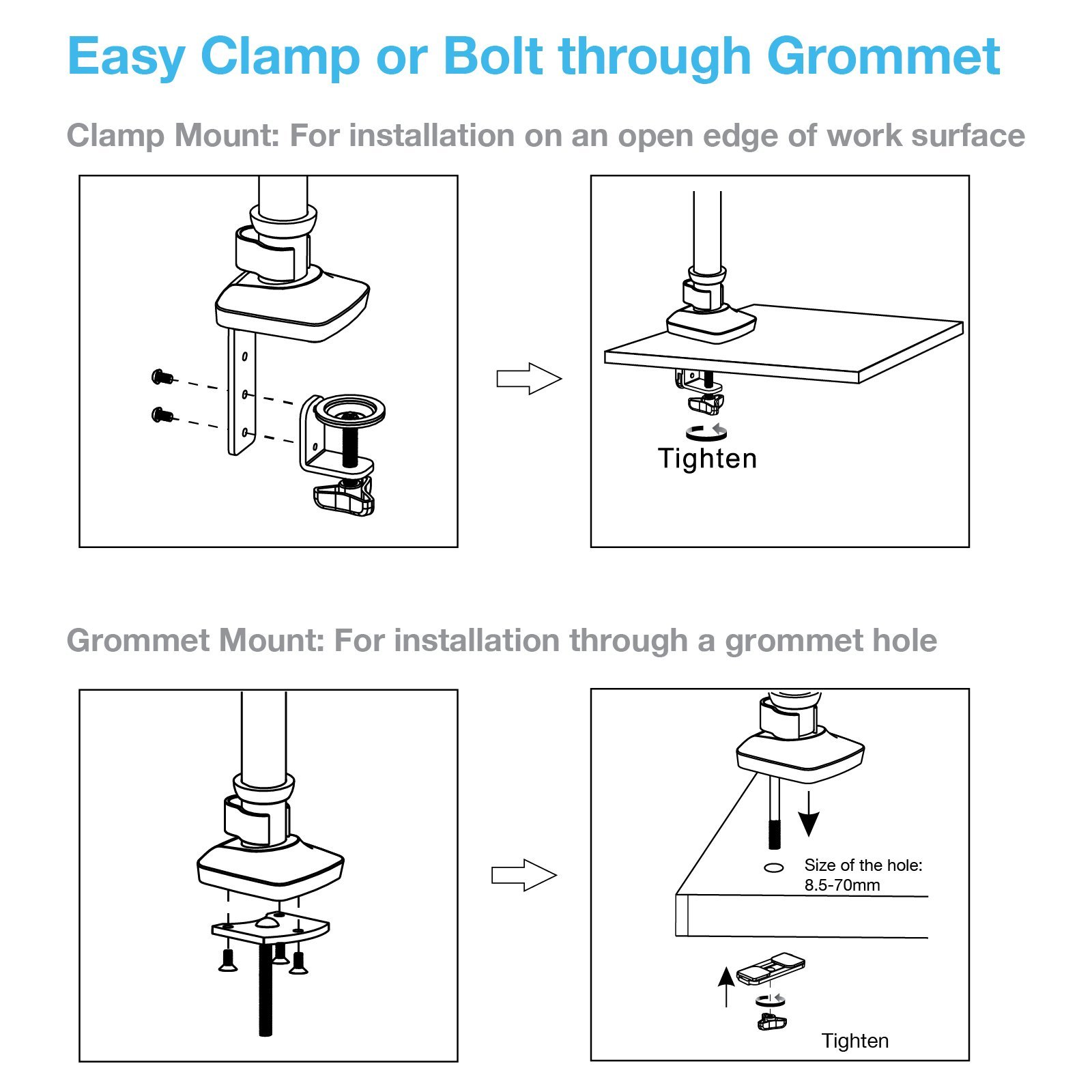 Easy Clamp or Bolt through Grommet

Clamp Mount: For installation on an open edge of work surface

Tighten

Grommet Mount: For installation through a grommet hole

Size of the hole: 8.5-70mm

Tighten