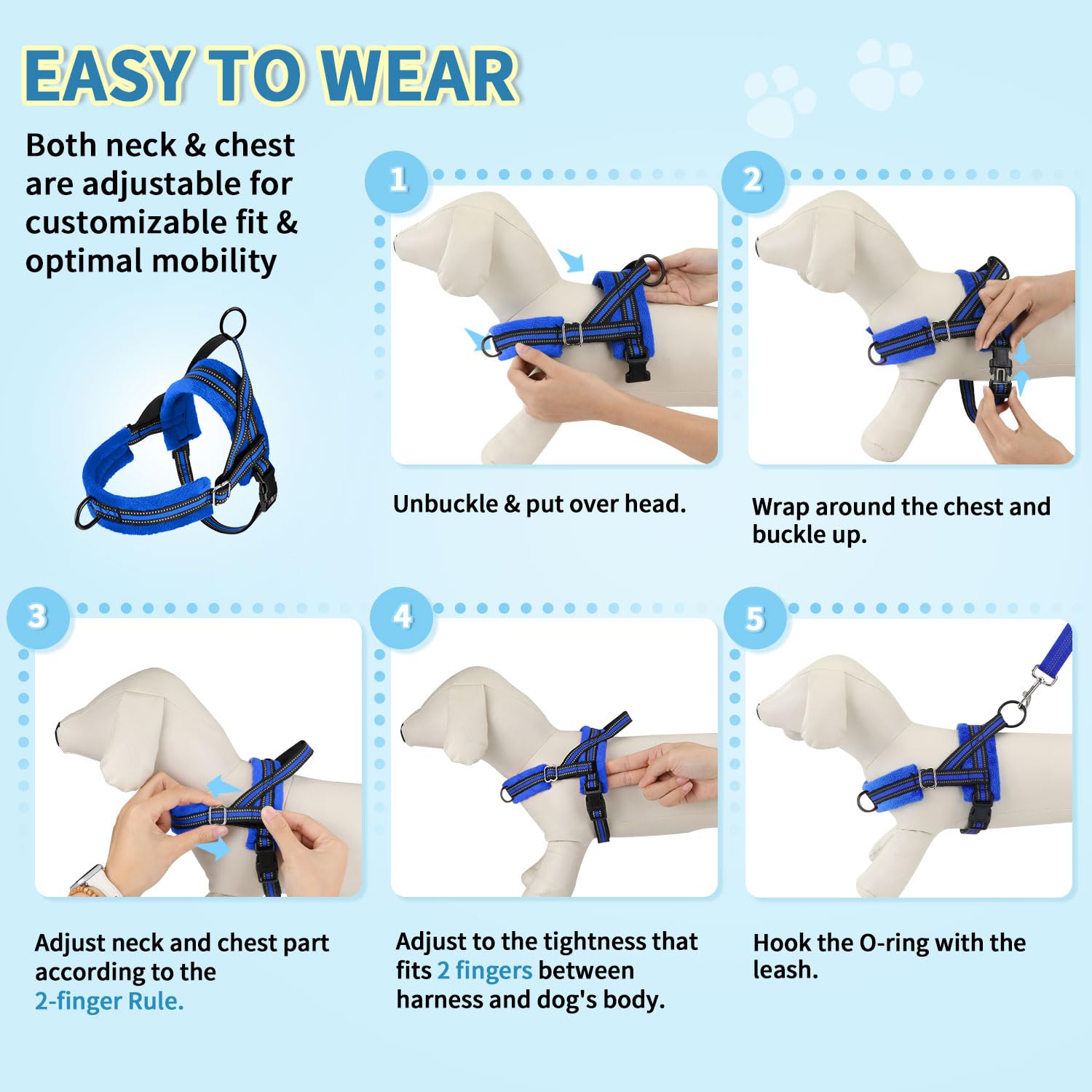 EASY TO WEAR

Both neck & chest are adjustable for customizable fit & optimal mobility

1

Unbuckle & put over head.

2

Wrap around the chest and buckle up.

3

Adjust neck and chest part according to the 2-finger Rule.

4

Adjust to the tightness that fits 2 fingers between harness and dog's body.

5

Hook the O-ring with the leash.