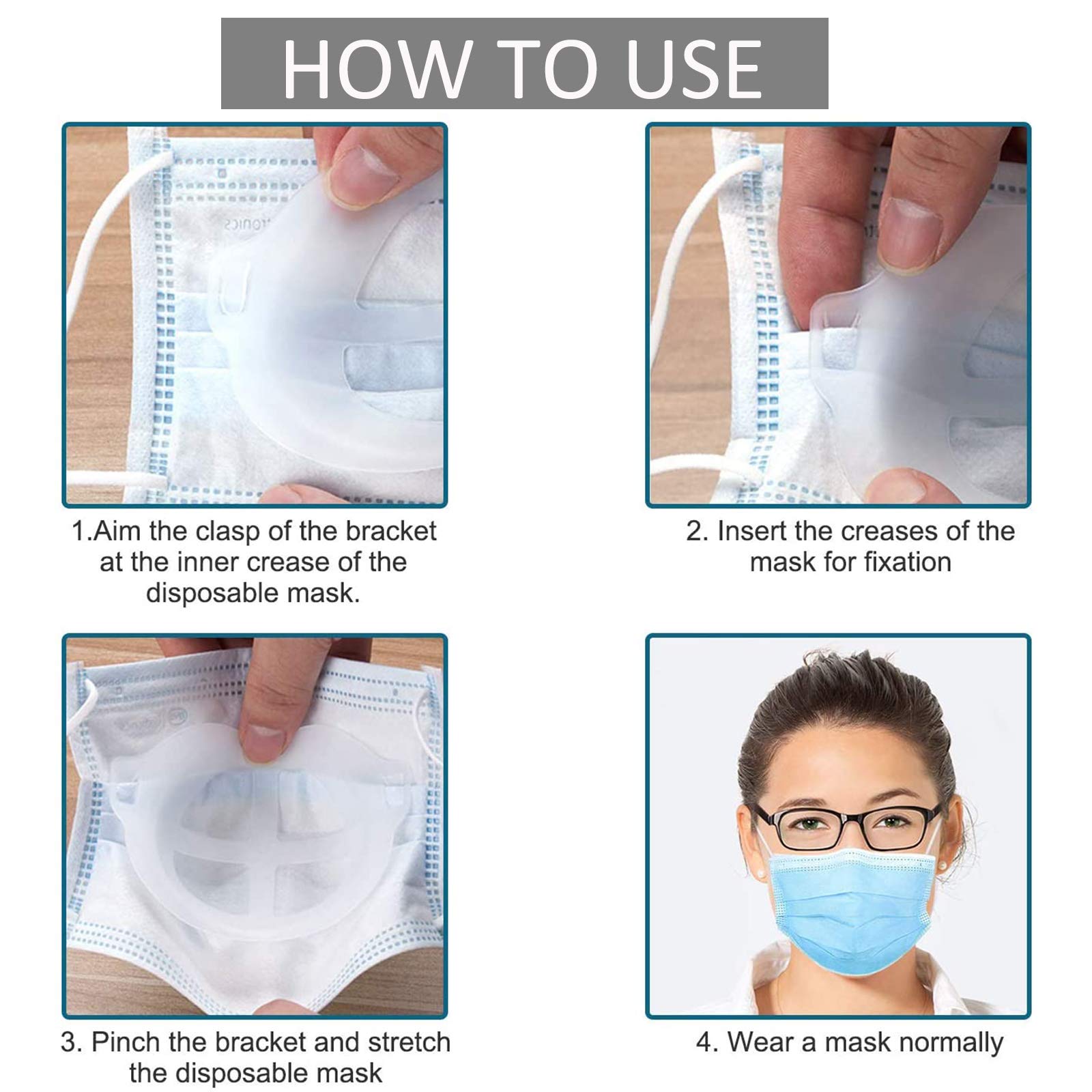 HOW TO USE

1.Aim the clasp of the bracket at the inner crease of the disposable mask.

2. Insert the creases of the mask for fixation

3. Pinch the bracket and stretch the disposable mask

4. Wear a mask normally