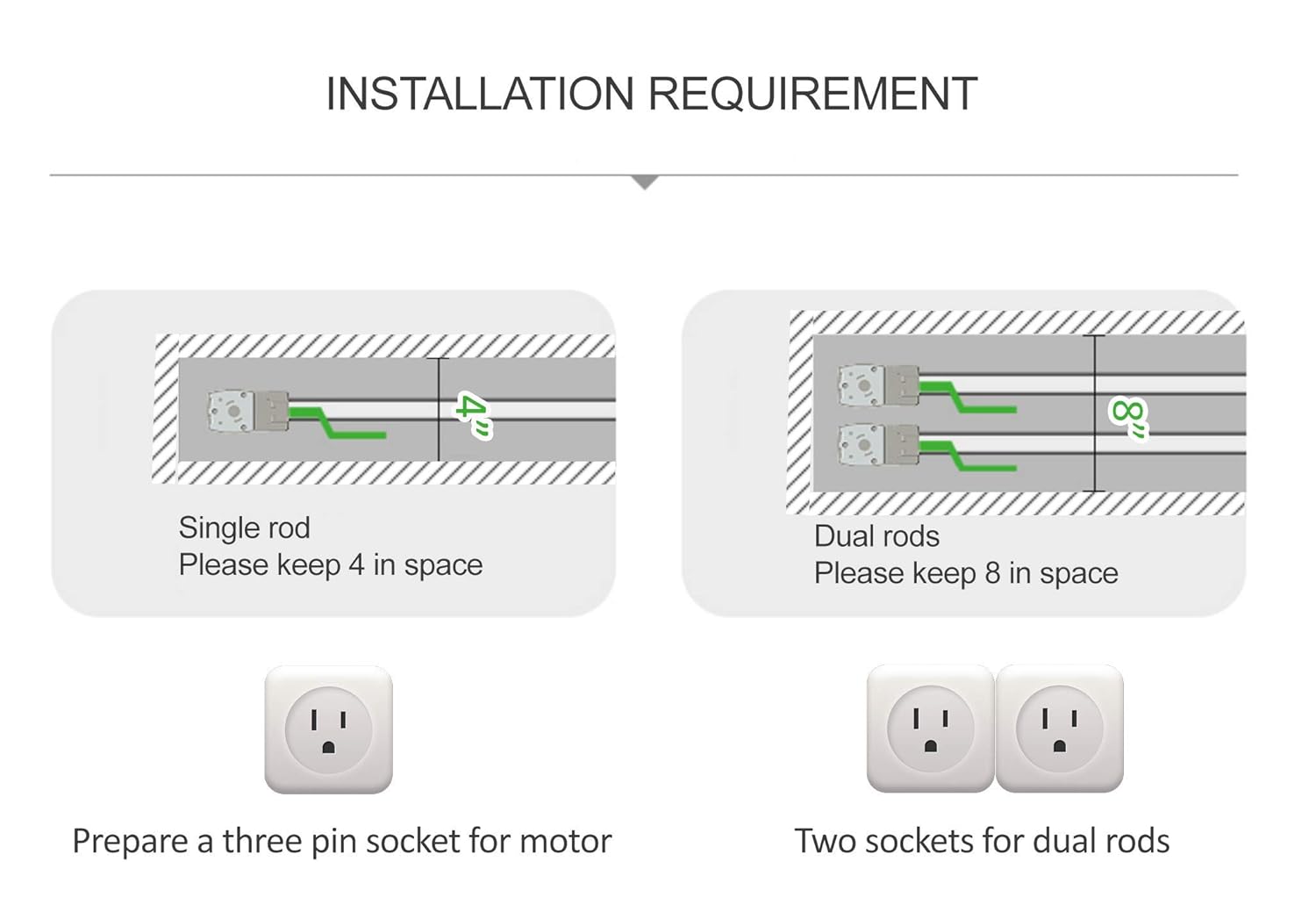 INSTALLATION REQUIREMENT

4"

Single rod
Please keep 4 in space

8"

Dual rods
Please keep 8 in space

Prepare a three pin socket for motor

Two sockets for dual rods