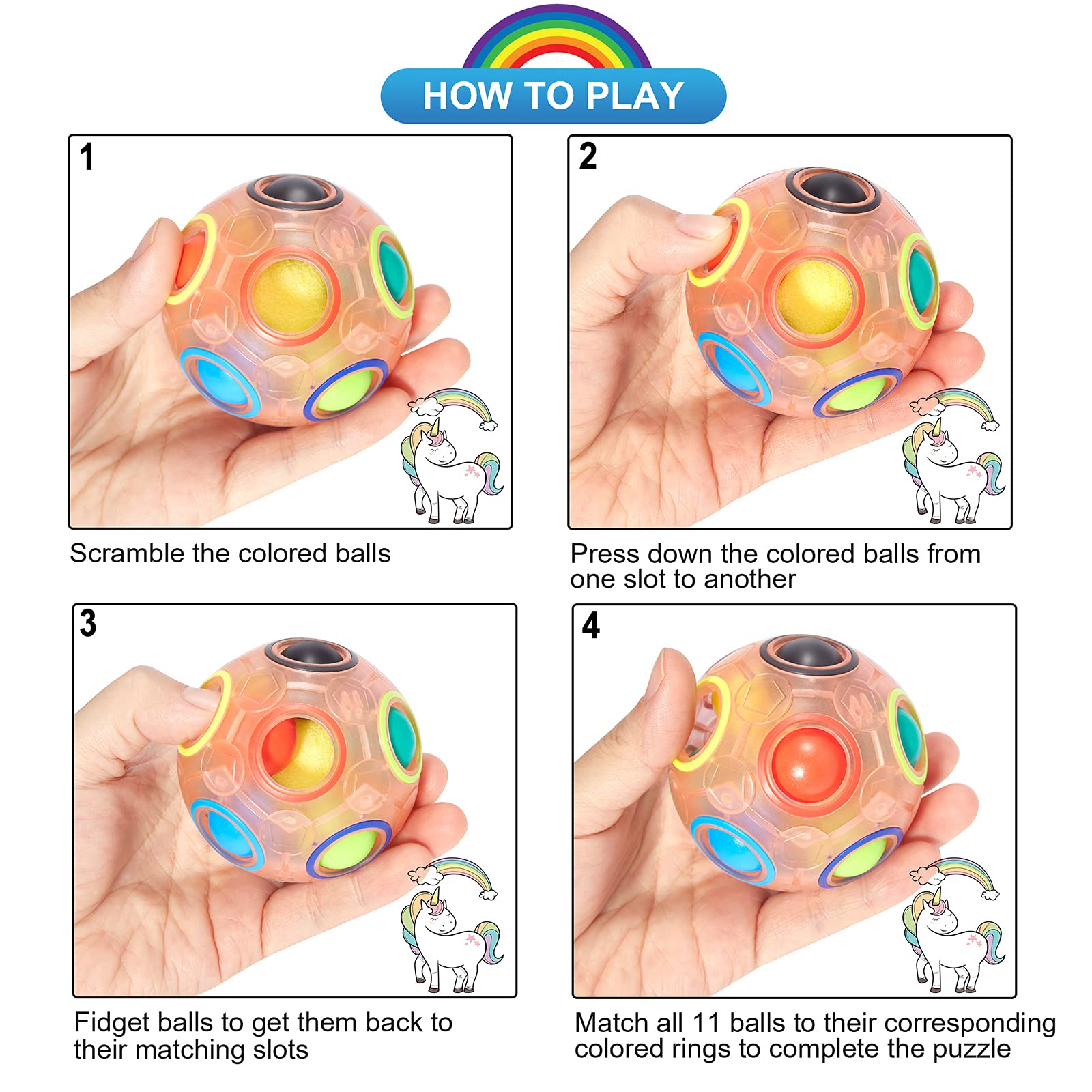 HOW TO PLAY

1

Scramble the colored balls

2

Press down the colored balls from one slot to another

3

Fidget balls to get them back to their matching slots

4

Match all 11 balls to their corresponding colored rings to complete the puzzle