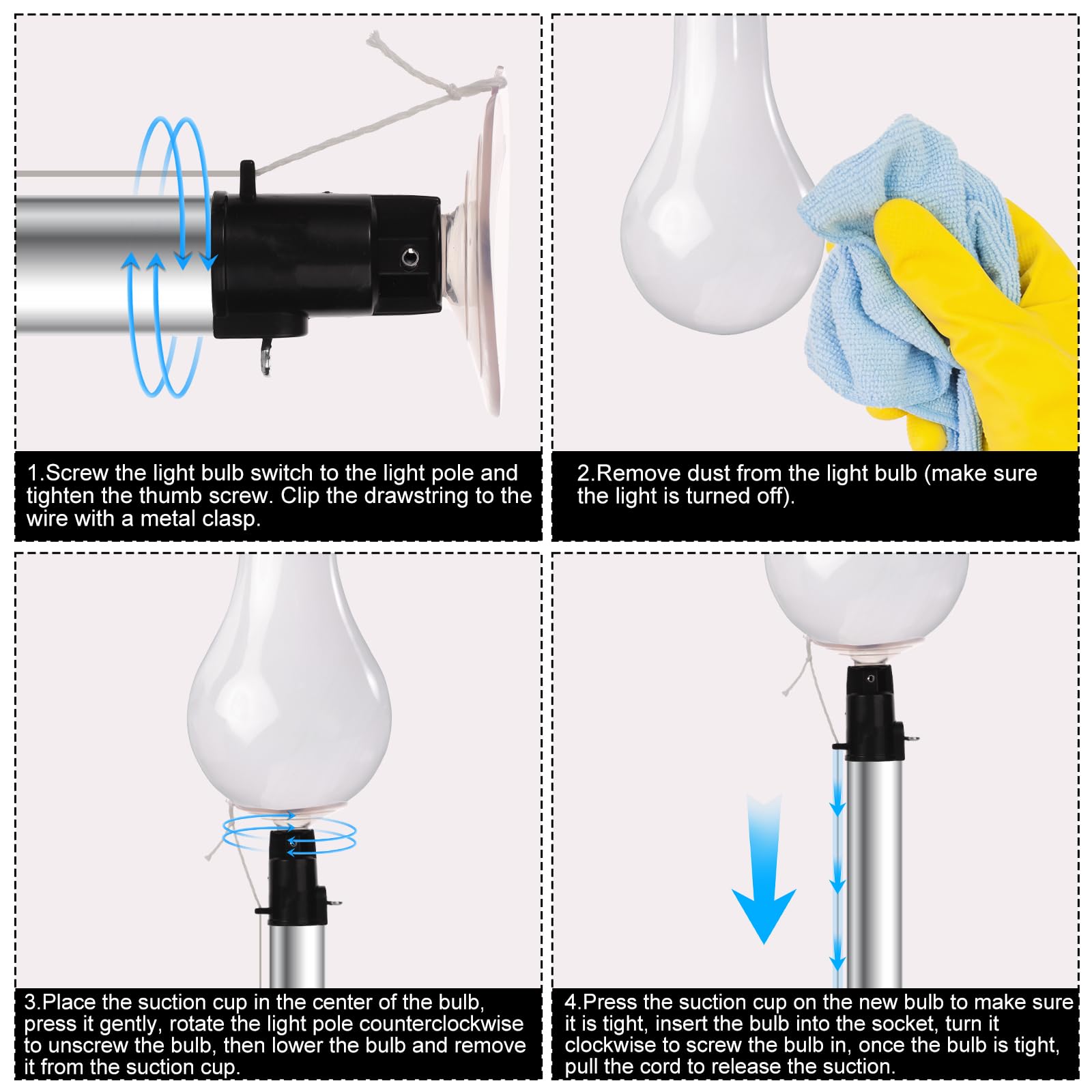 1.Screw the light bulb switch to the light pole and tighten the thumb screw. Clip the drawstring to the wire with a metal clasp.

2.Remove dust from the light bulb (make sure the light is turned off).

3.Place the suction cup in the center of the bulb, press it gently, rotate the light pole counterclockwise to unscrew the bulb, then lower the bulb and remove it from the suction cup.

4.Press the suction cup on the new bulb to make sure it is tight, insert the bulb into the socket, turn it clockwise to screw the bulb in, once the bulb is tight, pull the cord to release the suction.