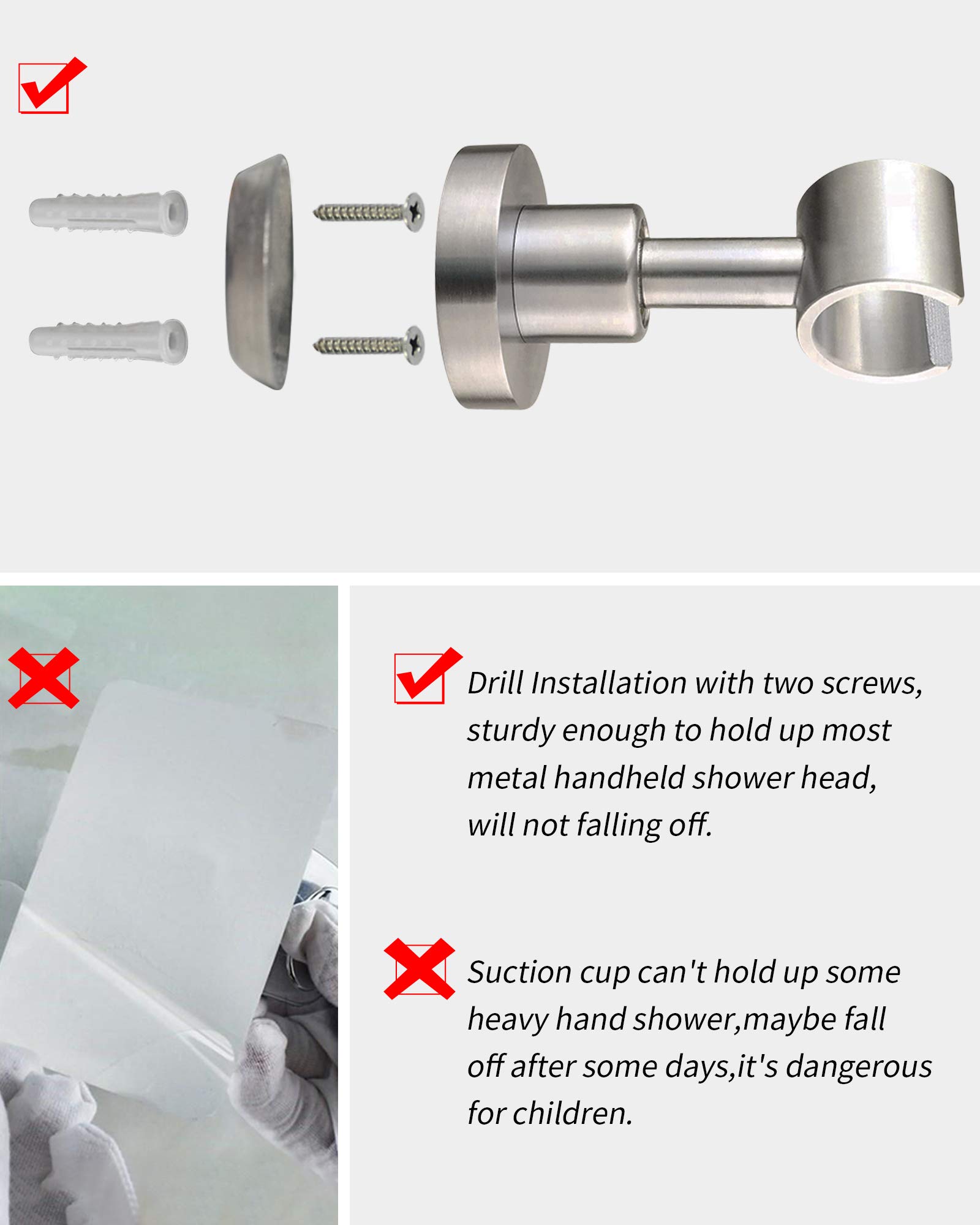 Drill Installation with two screws, sturdy enough to hold up most metal handheld shower head, will not falling off.

Suction cup can't hold up some heavy hand shower,maybe fall off after some days,it's dangerous for children.