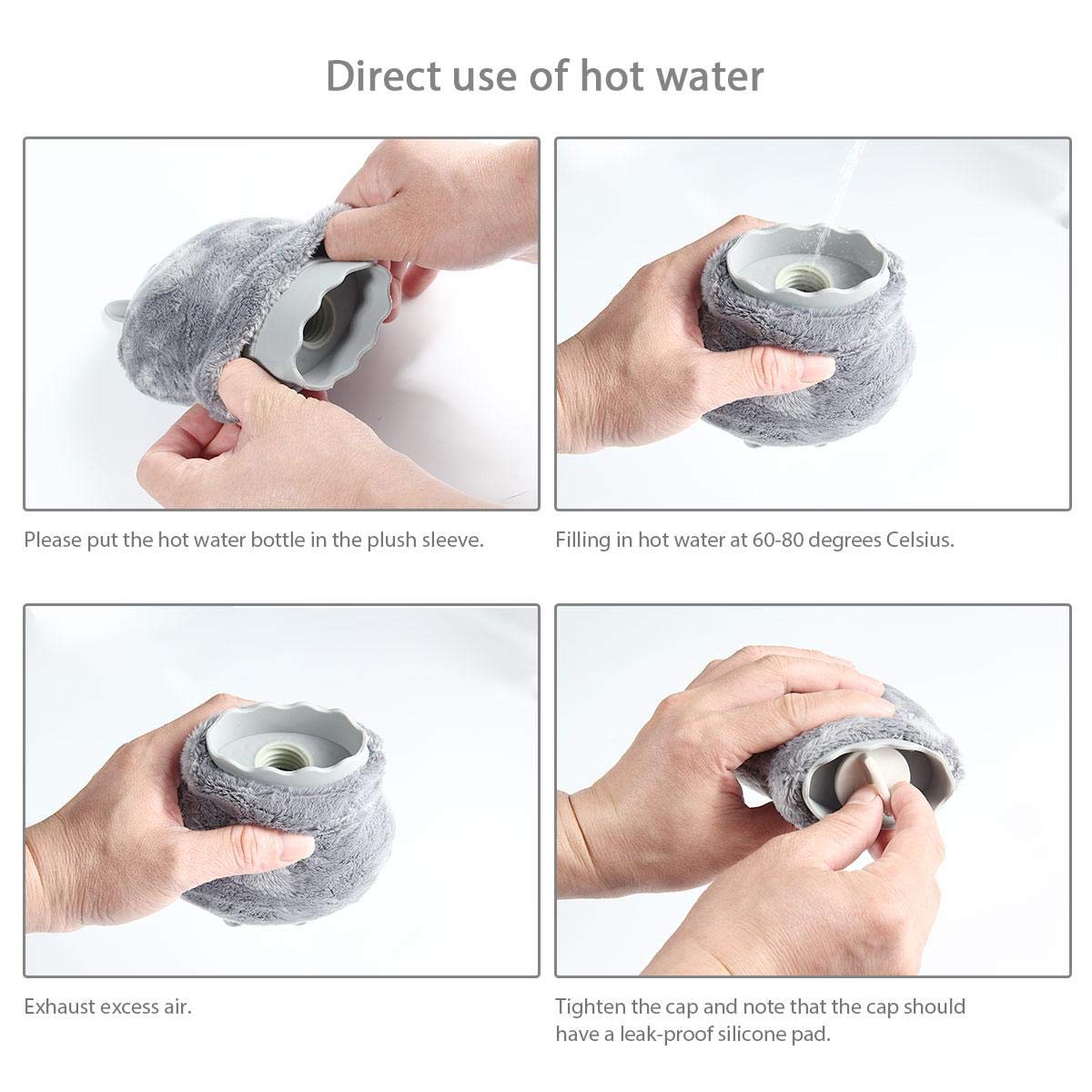 Direct use of hot water

Please put the hot water bottle in the plush sleeve.

Filling in hot water at 60-80 degrees Celsius.

Exhaust excess air.

Tighten the cap and note that the cap should have a leak-proof silicone pad.