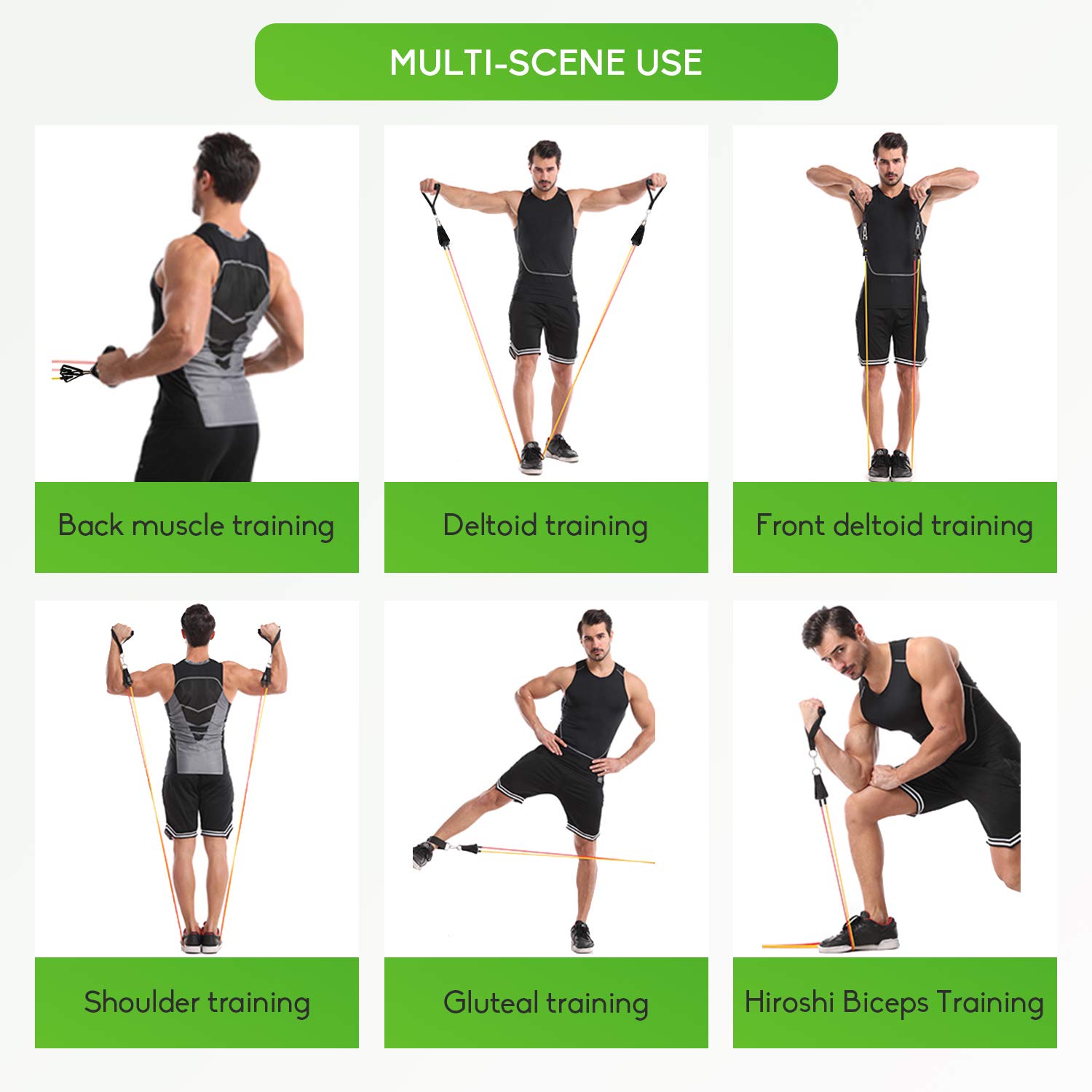 MULTI-SCENE USE

Back muscle training

Deltoid training

Front deltoid training

Shoulder training

Gluteal training

Hiroshi Biceps Training