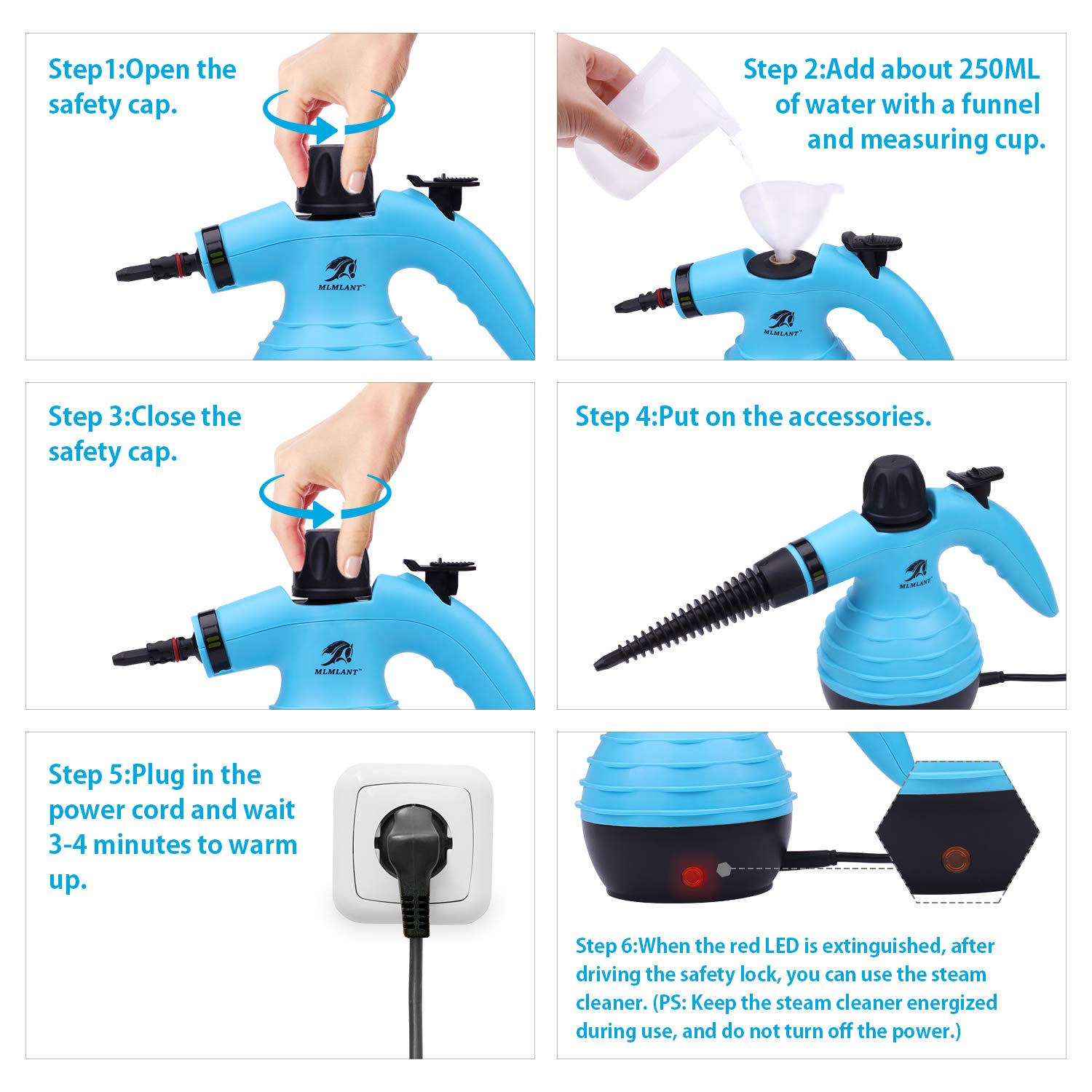 Step1:Open the safety cap.

MLMLANT™

Step 2:Add about 250ML of water with a funnel and measuring cup.

MLMLANT™

Step 3:Close the safety cap.

MLMLANT™

Step 4:Put on the accessories.

MLMLANT™

Step 5:Plug in the power cord and wait 3-4 minutes to warm up.

Step 6:When the red LED is extinguished, after driving the safety lock, you can use the steam cleaner. (PS: Keep the steam cleaner energized during use, and do not turn off the power.)