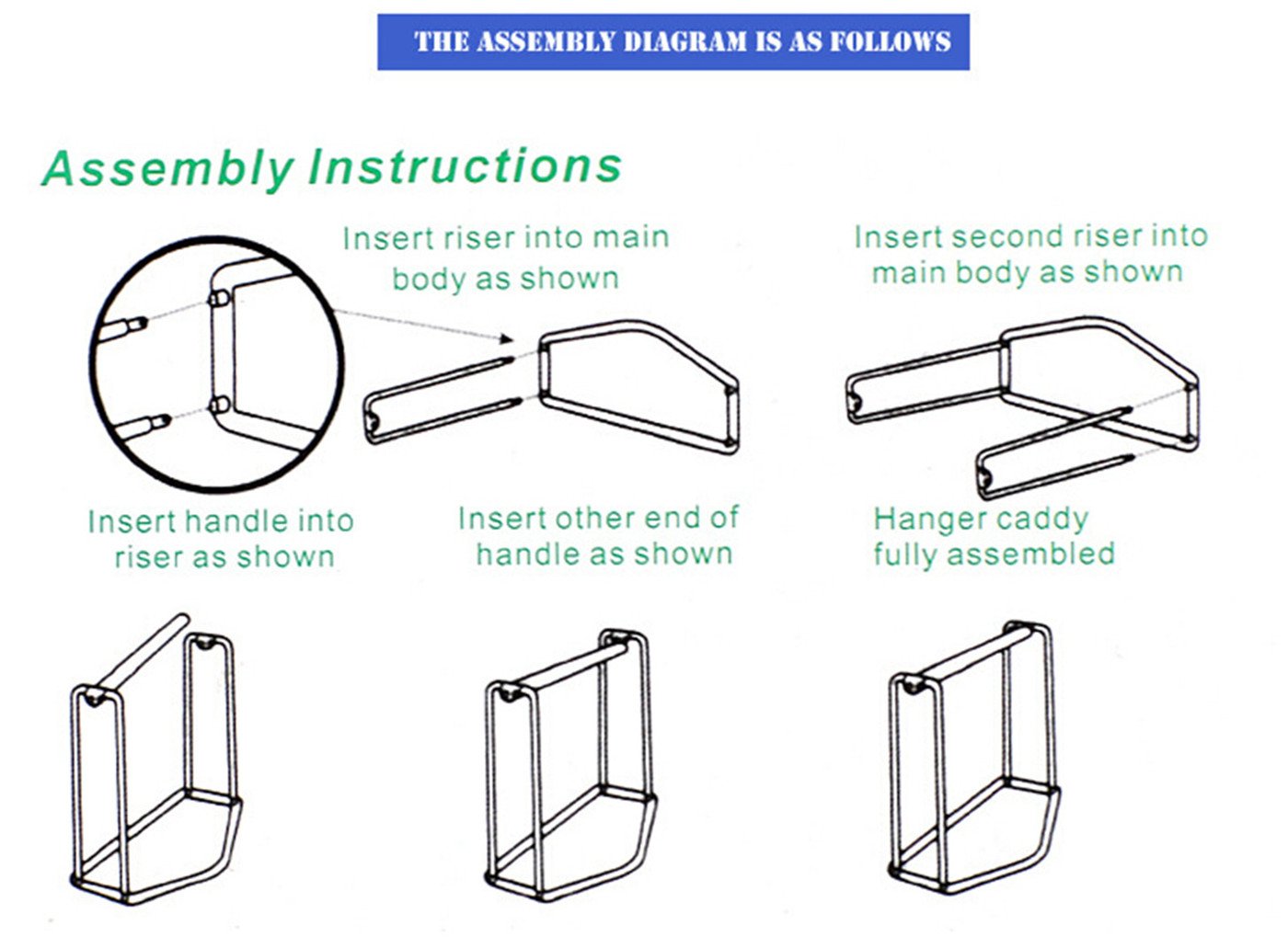 THE ASSEMBLY DIAGRAM IS AS FOLLOWS

Assembly Instructions

Insert riser into main body as shown

Insert second riser into main body as shown

Insert handle into riser as shown

Insert other end of handle as shown

Hanger caddy fully assembled