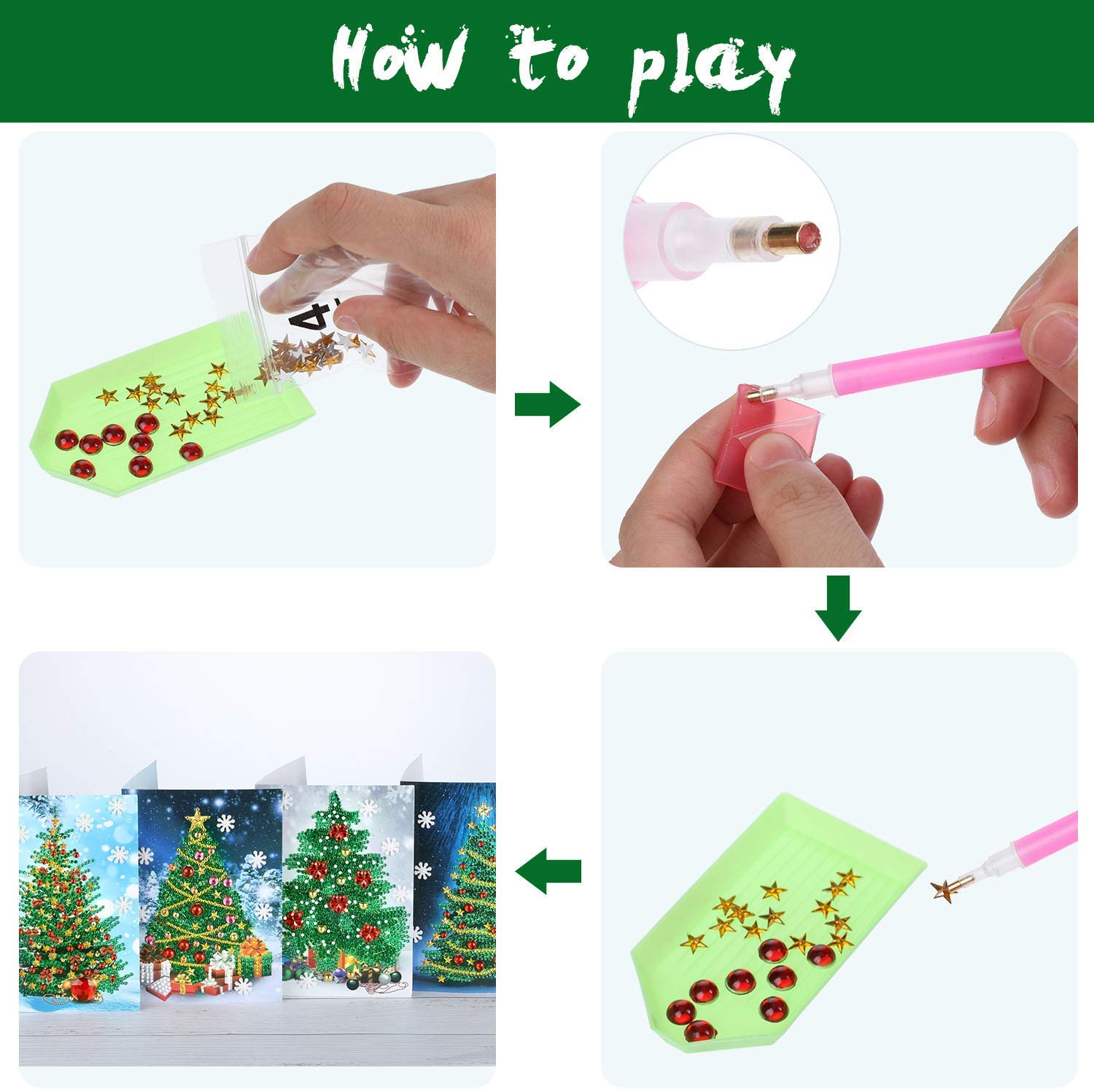 How to play

4