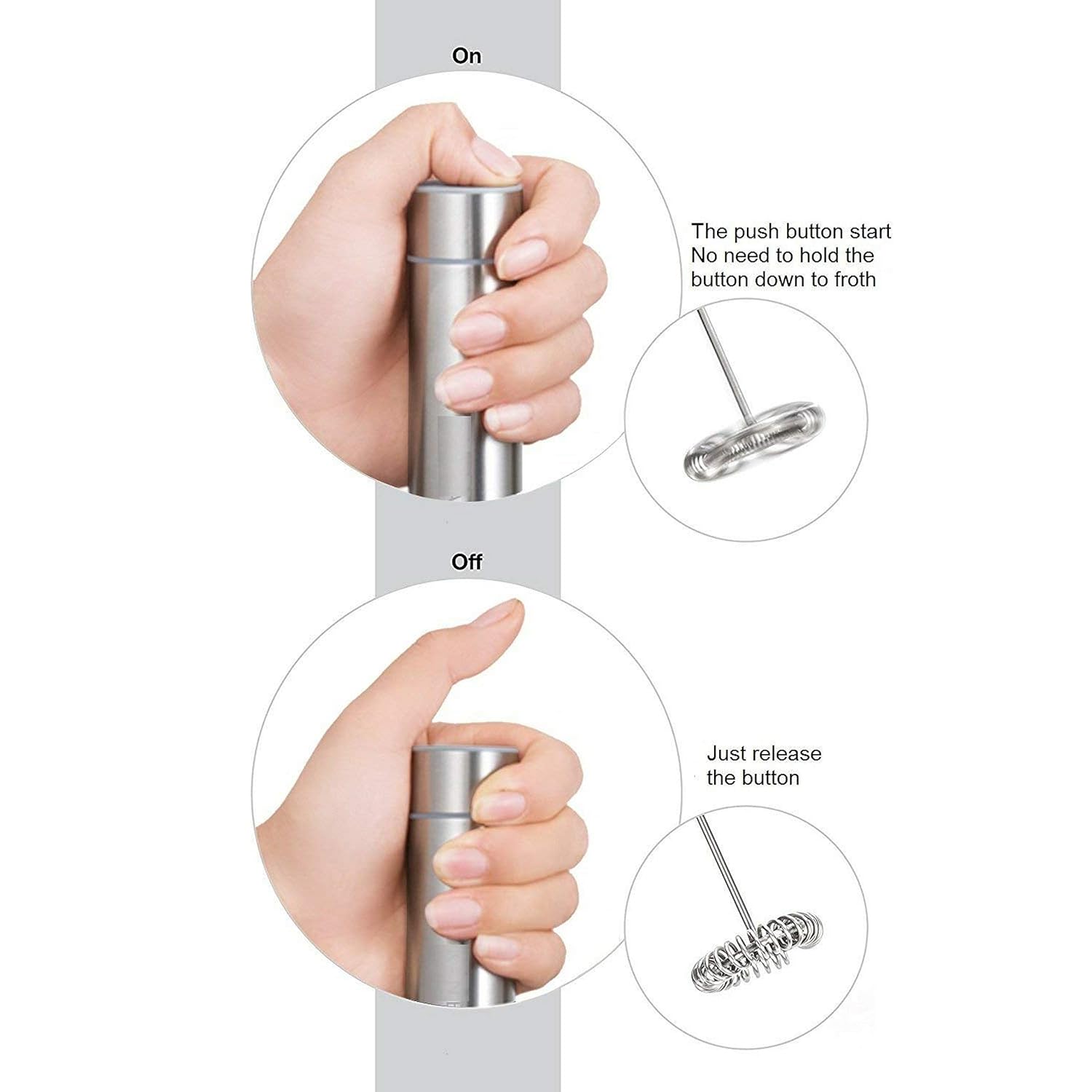 On

The push button start
No need to hold the
button down to froth

Off

Just release
the button