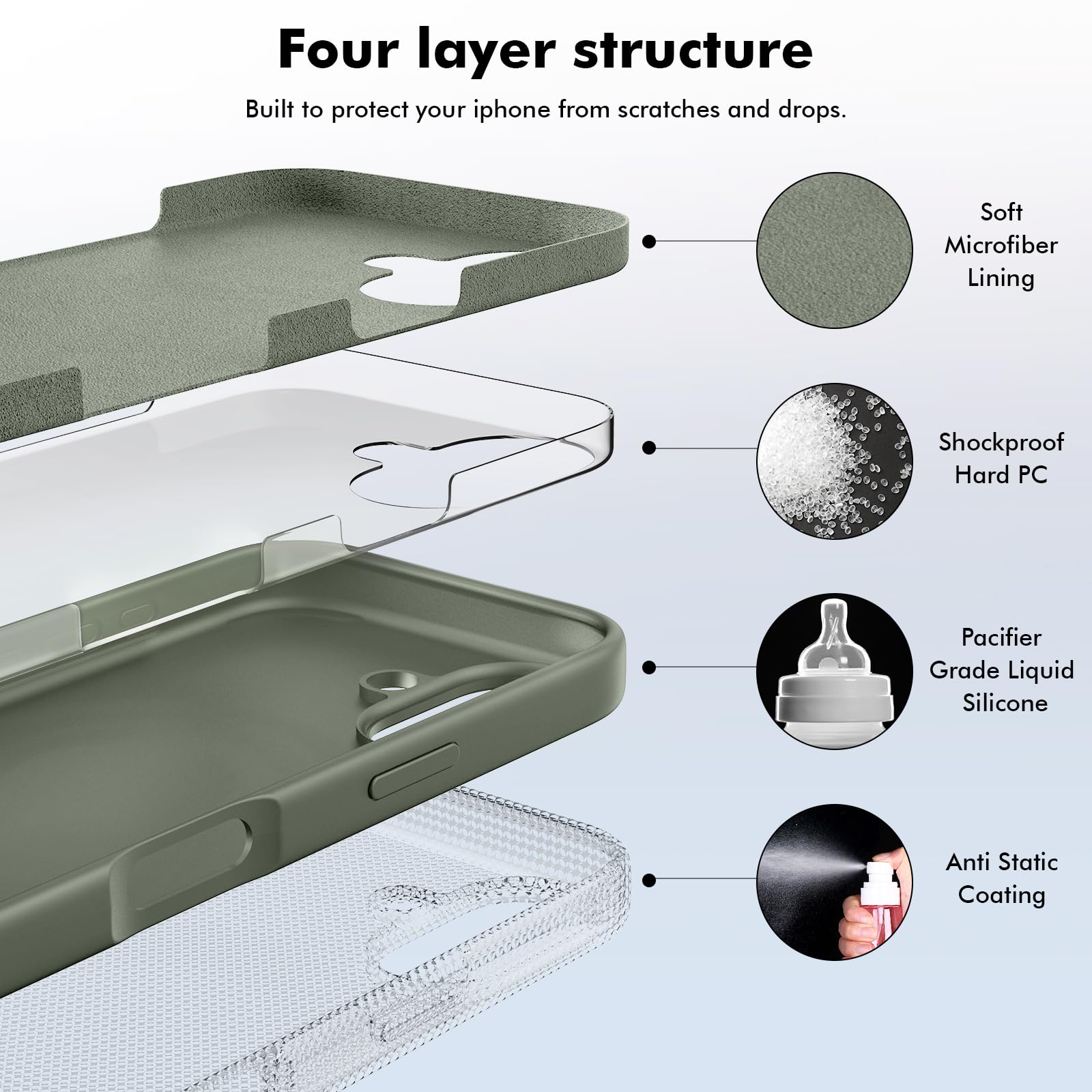 Four layer structure

Built to protect your iphone from scratches and drops.

Soft Microfiber Lining

Shockproof Hard PC

Pacifier Grade Liquid Silicone

Anti Static Coating