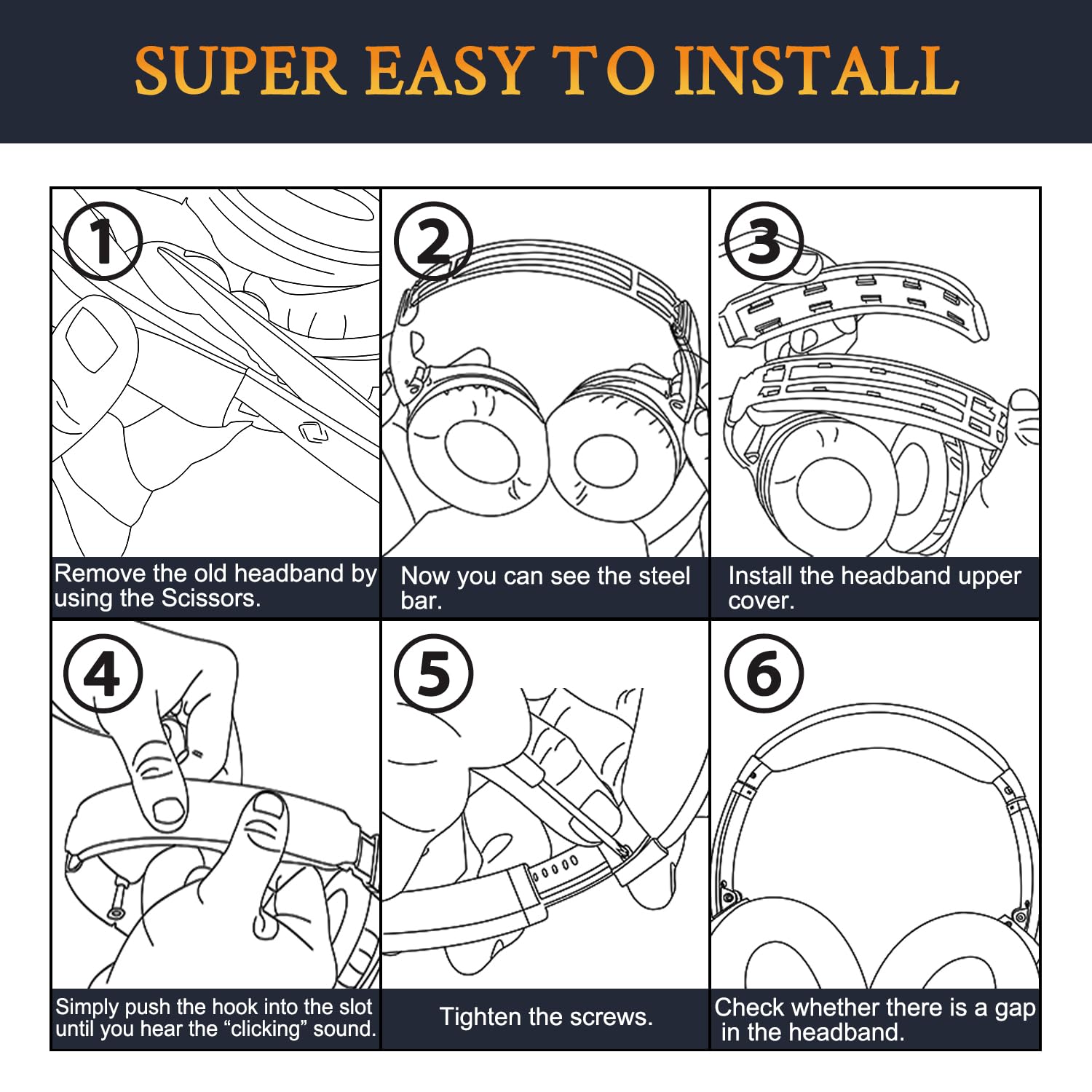 SUPER EASY TO INSTALL

1

Remove the old headband by using the Scissors.

2

Now you can see the steel bar.

3

Install the headband upper cover.

4

Simply push the hook into the slot until you hear the “clicking” sound.

5

Tighten the screws.

6

Check whether there is a gap in the headband.